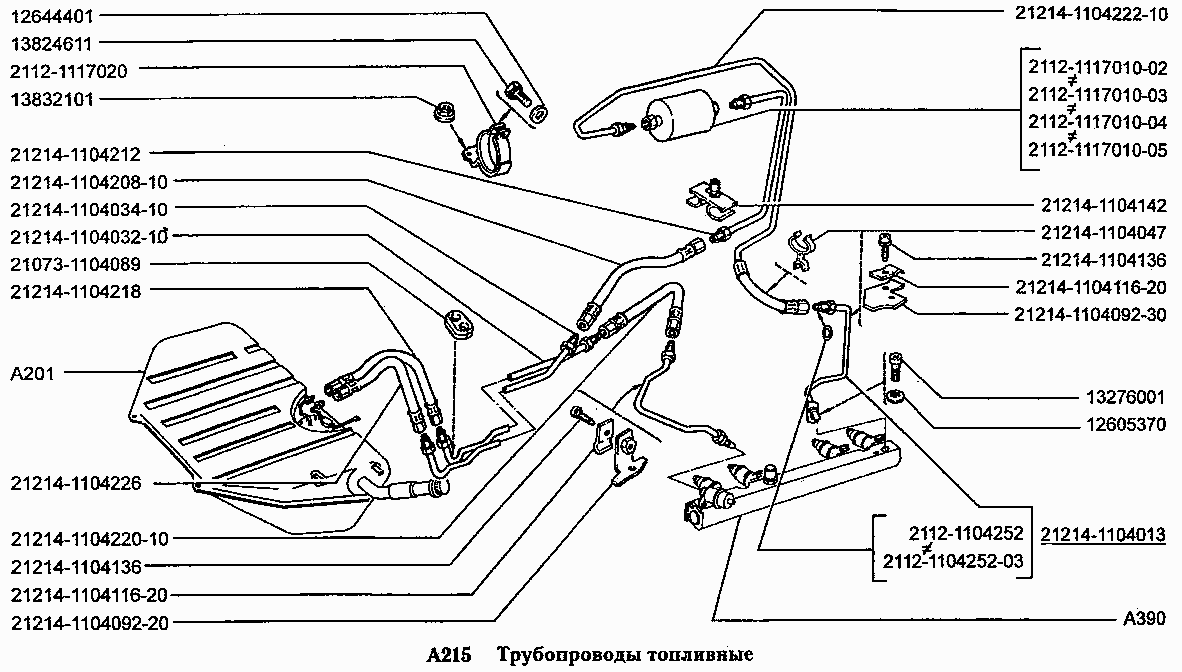 12644401
13824611
2112-1117020
13832101
21214-1104212
21214-1104208-10
21214-1104034-10
21214-1104032-10
21073-1104089
21214-1104218
A201
21214-1104226
21214-1104220-10
21214-1104136
21214-1104116-20
21214-1104092-20

21214-1104222-10
2112-1117010-02
2112-1117010-03
2112-1117010-04
2112-1117010-05
21214-1104142
21214-1104047
21214-1104136
21214-1104116-20
21214-1104092-30
13276001
12605370
2112-1104252
2112-1104252-03
21214-1104013
A390

A215 Трубопроводы топливные