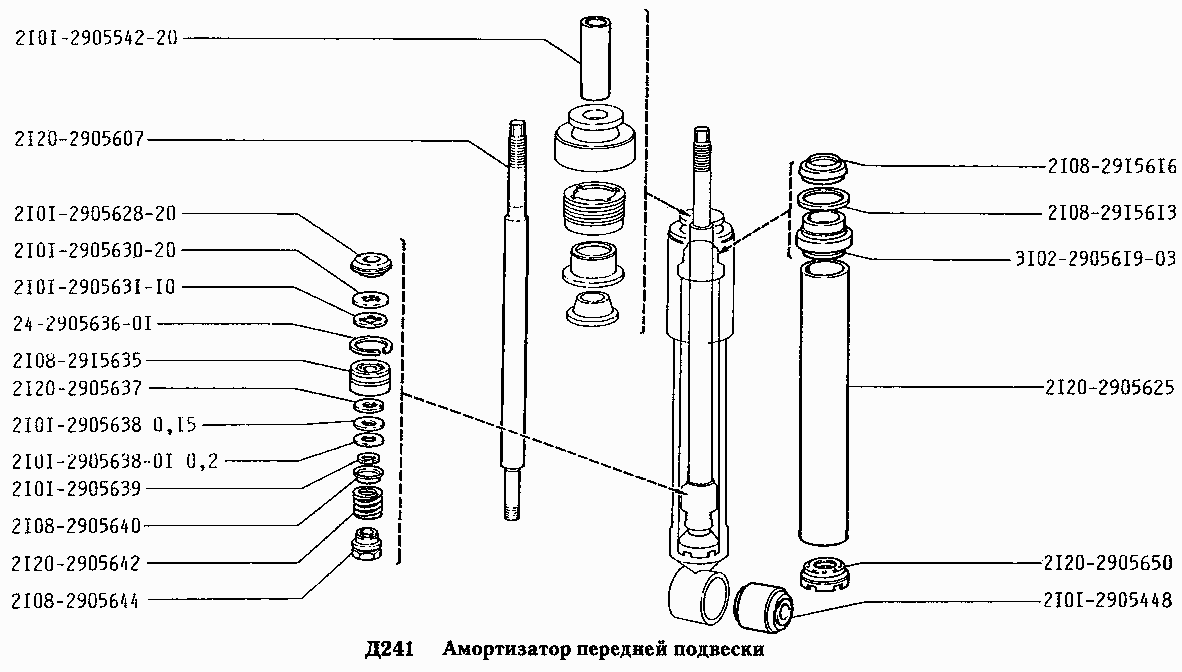 2I0I-2905542-20
2I20-2905607
2I0I-2905628-20
2I0I-2905630-20
2I0I-290563I-I0
24-2905636-0I
2I08-29I5635
2I20-2905637
2I0I-2905638 0,I5
2I0I-2905638-0I 0,2
2I0I-2905639
2I08-2905640
2I20-2905642
2I08-2905644
2I08-29I56I6
2I08-29I56I3
3I02-29056I9-03
2I20-2905625
2I20-2905650
2I0I-2905448

Д241 Амортизатор передней подвески