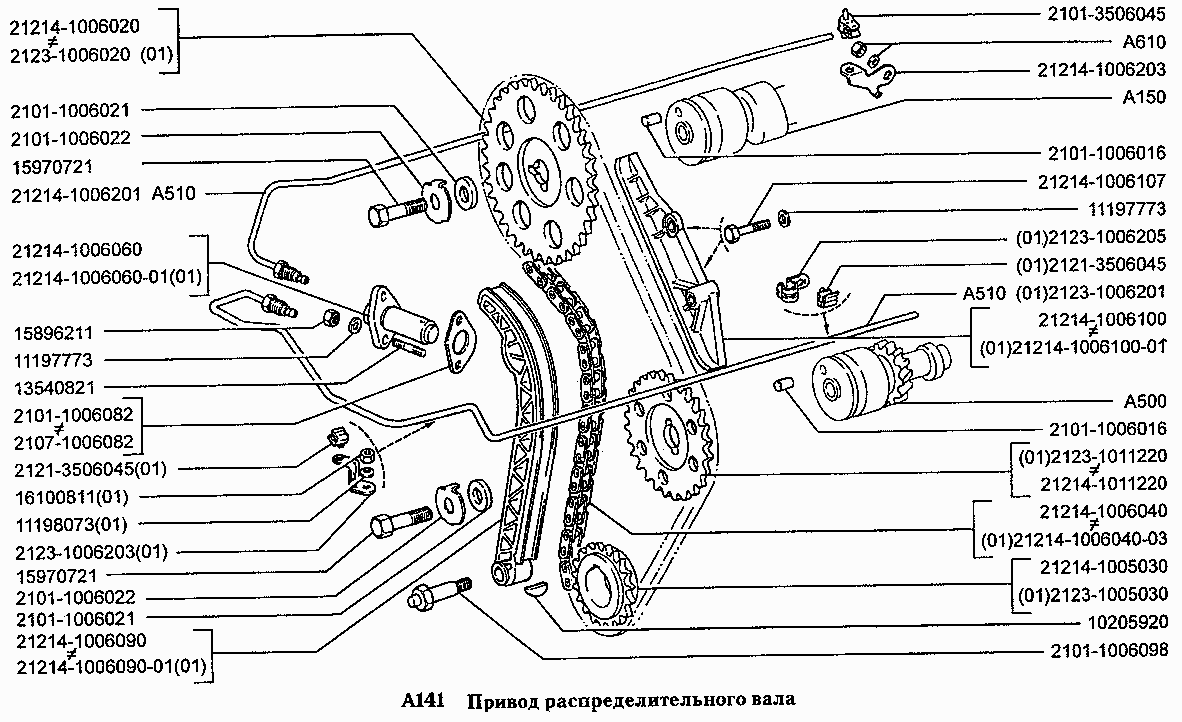 21214-1006020
≠
2123-1006020 (01)

2101-1006021
2101-1006022
15970721
21214-1006201 A510

21214-1006060
21214-1006060-01(01)

15896211
11197773
13540821

2101-1006082
≠
2107-1006082

2121-3506045(01)
16100811(01)
11198073(01)
2123-1006203(01)
15970721
2101-1006022
2101-1006021

21214-1006090
≠
21214-1006090-01(01)

2101-3506045
A610
21214-1006203
A150
2101-1006016
21214-1006107
11197773
(01)2123-1006205
(01)2121-3506045
A510 (01)2123-1006201

21214-1006100
≠
(01)21214-1006100-01

A500
2101-1006016

(01)2123-1011220
≠
21214-1011220

21214-1006040
≠
(01)21214-1006040-03

21214-1005030
(01)2123-1005030

10205920
2101-1006098

A141 Привод распределительного вала