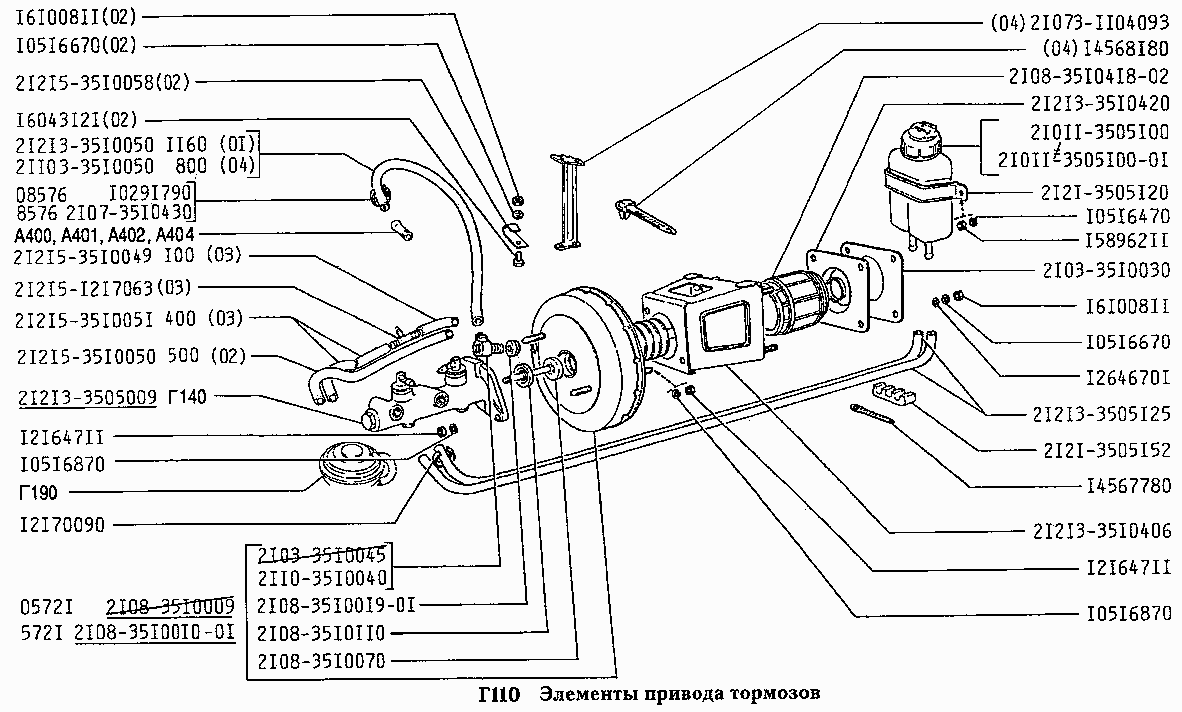 I6I008II(02)
I05I6670(02)
2I2I5-35I0058(02)
I6043I2I(02)
2I2I3-35I0050 II60 (0I)
2II03-35I0050 800 (04)
08576 I029I790
8576 2I07-35I0430
A400, A401, A402, A404
2I2I5-35I0049 I00 (03)
2I2I5-I2I7063(03)
2I2I5-35I005I 400 (03)
2I2I5-35I0050 500 (02)
2I2I3-3505009 Г140
I2I647II
I05I6870
Г190
I2I70090
2I03-35I0045
2II0-35I0040
0572I 2I08-35I0009
572I 2I08-35I00I0-0I
2I08-35I00I9-0I
2I08-35I0II0
2I08-35I0070
(04) 2I073-II04093
(04) I4568I80
2I08-35I04I8-02
2I2I3-35I0420
2I0II-3505I00
2I0II-3505I00-0I
2I2I-3505I20
I05I6470
I58962II
2I03-35I0030
I6I008II
I05I6670
I264670I
2I2I3-3505I25
2I2I-3505I52
I4567780
2I2I3-35I0406
I2I647II
I05I6870
Г110 Элементы привода тормозов