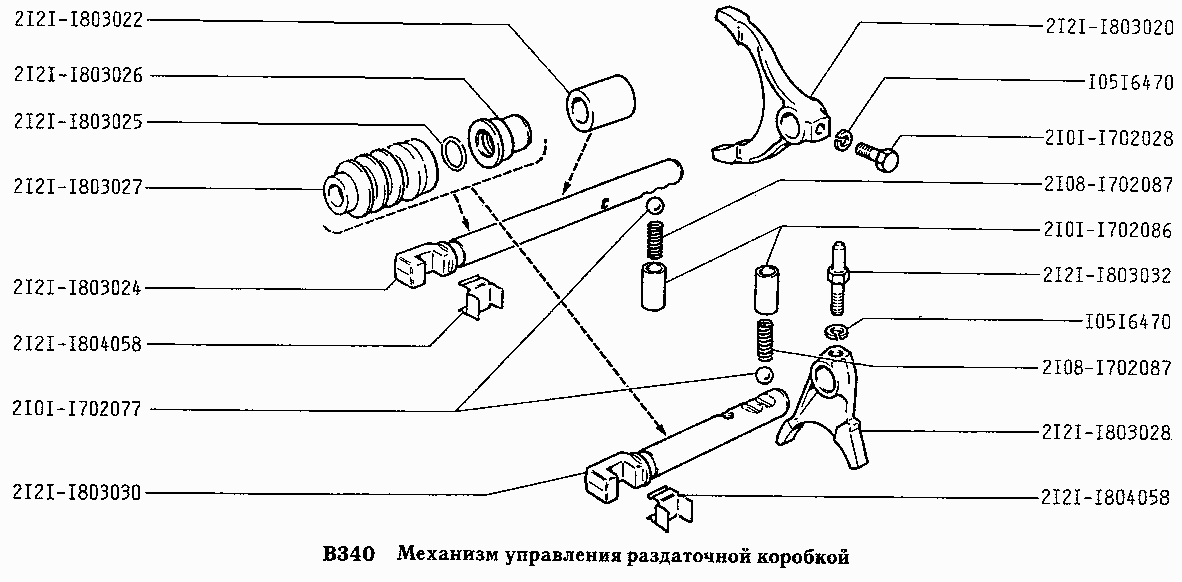 2I2I-I803022
2I2I-I803026
2I2I-I803025
2I2I-I803027
2I2I-I803024
2I2I-I804058
2I0I-I702077
2I2I-I803030

2I2I-I803020
I05I6470
2I0I-I702028
2I08-I702087
2I0I-I702086
2I2I-I803032
I05I6470
2I08-I702087
2I2I-I803028
2I2I-I804058

B340 Механизм управления раздаточной коробкой