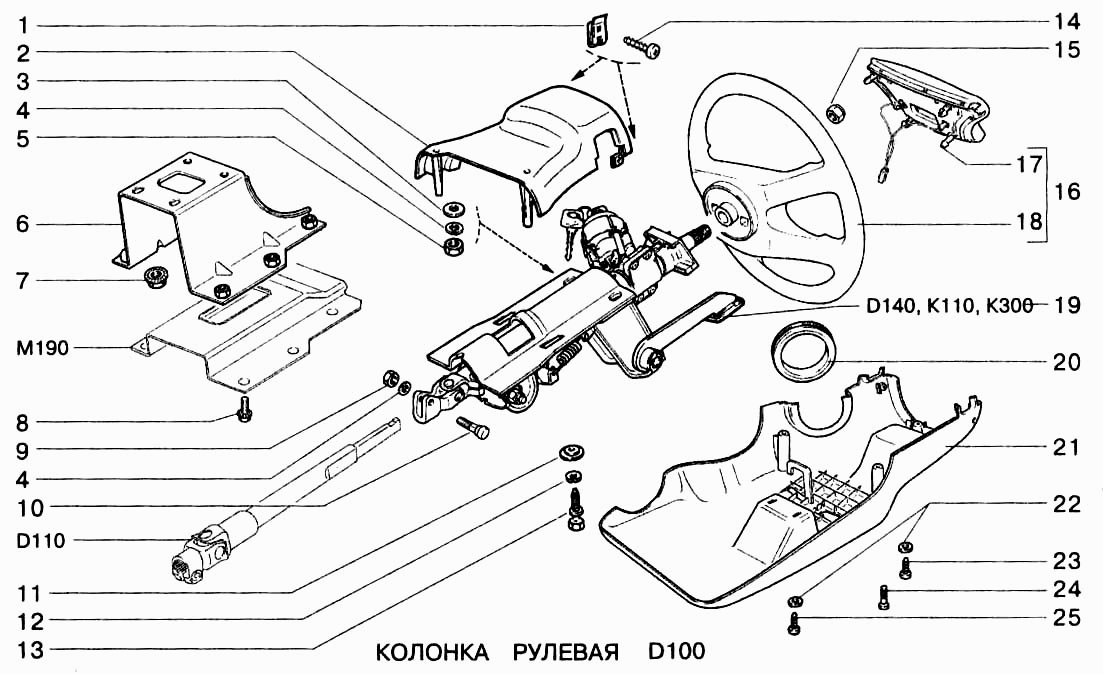 1
2
3
4
5
6
7
M190
8
9
4
10
D110
11
12
13
14
15
17
16
18
D140, K110, K300
19
20
21
22
23
24
25

КОЛОНКА РУЛЕВАЯ D100