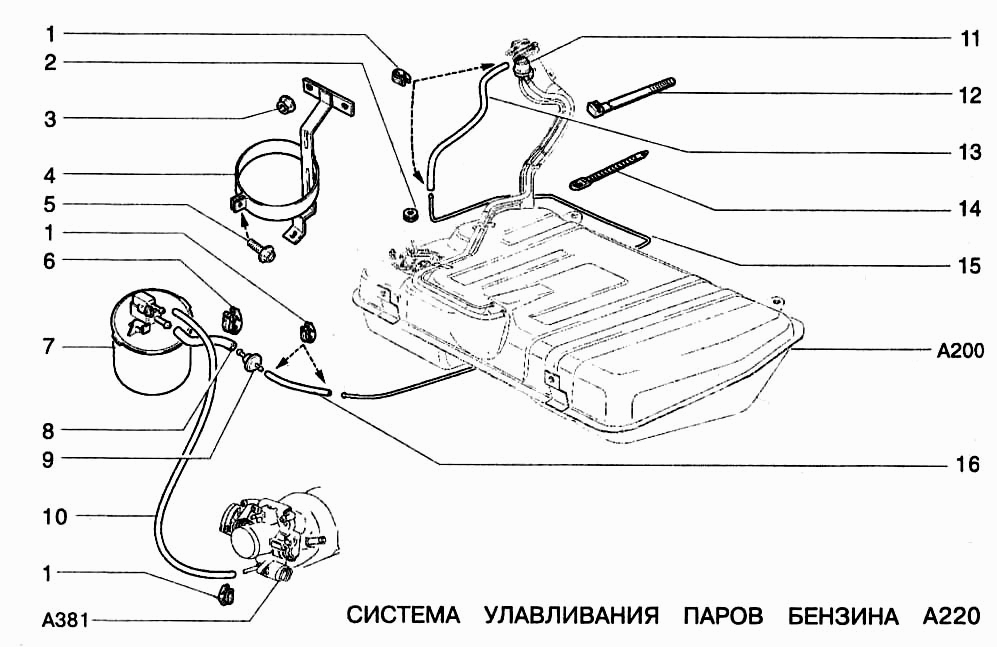 1
2
3
4
5
1
6
7
8
9
10
1
A381
11
12
13
14
15
A200
16
СИСТЕМА УЛАВЛИВАНИЯ ПАРОВ БЕНЗИНА A220