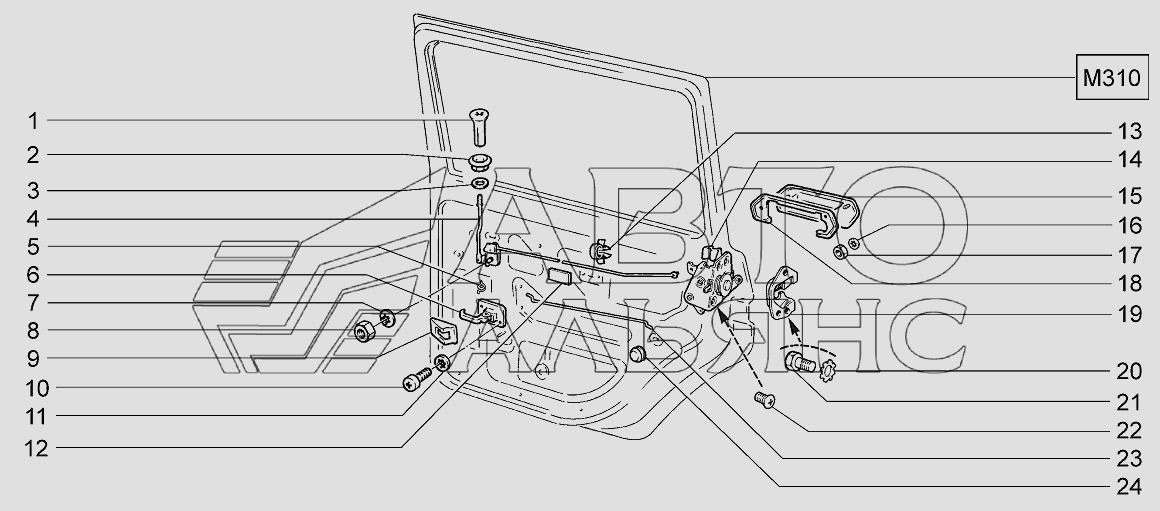 M310

1
2
3
4
5
6
7
8
9
10
11
12

13
14
15
16
17
18
19
20
21
22
23
24

АВТО
АЛЬЯНС