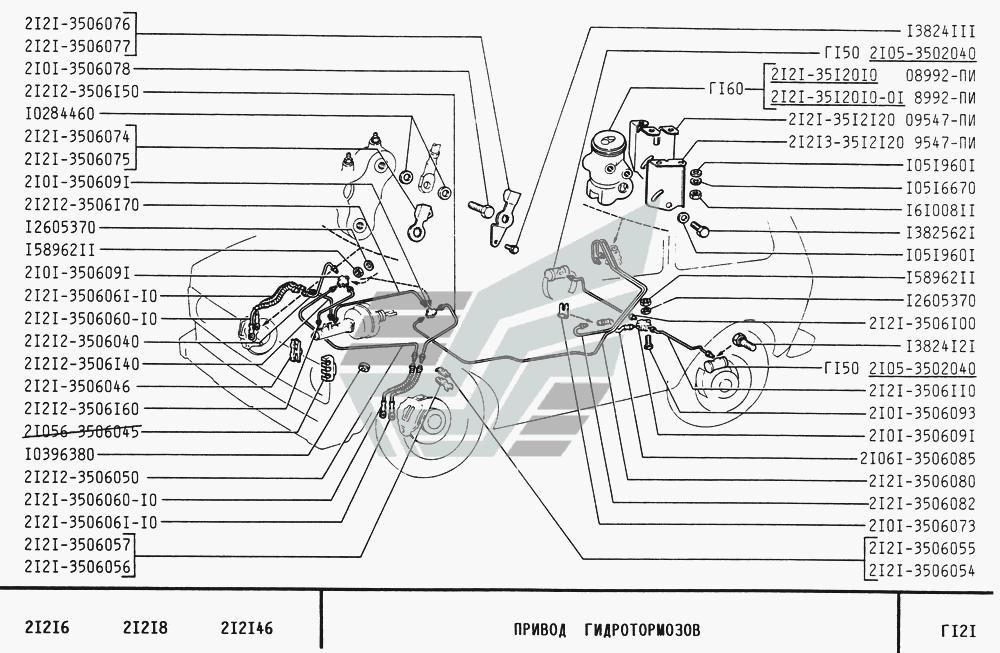 2I2I-3506076
2I2I-3506077
2I0I-3506078
2I2I2-3506I50
I0284460
2I2I-3506074
2I2I-3506075
2I0I-350609I
2I2I2-3506I70
I2605370
I58962II
2I0I-350609I
2I2I-350606I-I0
2I2I-3506060-I0
2I2I2-3506040
2I2I2-3506I40
2I2I-3506046
2I2I2-3506I60
2I056-3506045
I0396380
2I2I2-3506050
2I2I-3506060-I0
2I2I-350606I-I0
2I2I-3506057
2I2I-3506056

I3824III
ГI50 2I05-3502040
ГI60 2I2I-35I20I0 08992-ПИ
2I2I-35I20I0-0I 8992-ПИ
2I2I-35I2I20 09547-ПИ
2I2I3-35I2I20 9547-ПИ
I05I960I
I05I6670
I6I008II
I382562I
I05I960I
I58962II
I2605370
2I2I-3506I00
I3824I2I
ГI50 2I05-3502040
2I2I-3506II0
2I0I-3506093
2I0I-350609I
2I06I-3506085
2I2I-3506080
2I2I-3506082
2I0I-3506073
2I2I-3506055
2I2I-3506054

2I2I6 2I2I8 2I2I46

ПРИВОД ГИДРОТОРМОЗОВ

ГI2I