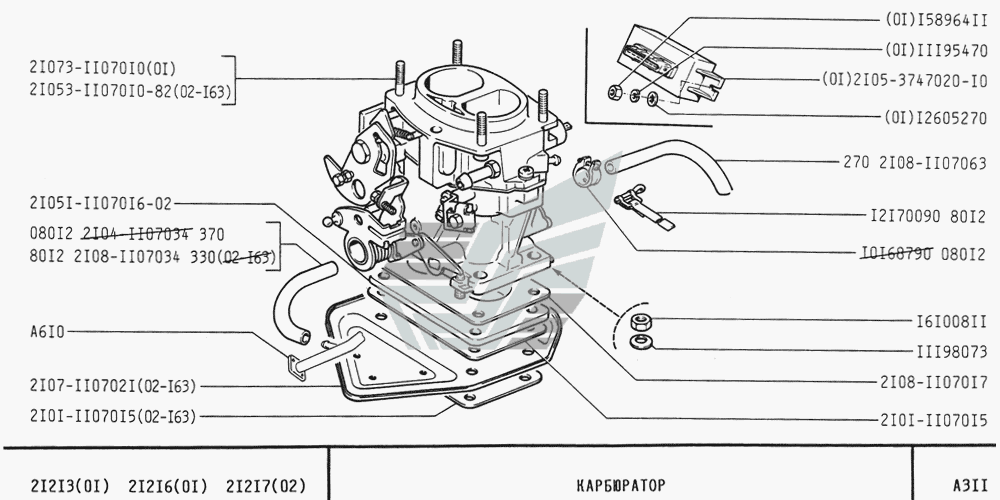 2I073-II070I0(0I)
2I053-II070I0-82(02-I63)

2I05I-II070I6-02

080I2 2I04-II07034 370
80I2 2I08-II07034 330(02-I63)

A6I0

2I07-II0702I(02-I63)

2I0I-II070I5(02-I63)

(0I)I58964II
(0I)III95470
(0I)2I05-3747020-I0
(0I)I2605270

270 2I08-II07063

I2I70090 80I2

I0I60790 080I2

I6I008II
III98073

2I08-II070I7

2I0I-II070I5

2I2I3(0I) 2I2I6(0I) 2I2I7(02)

КАРБЮРАТОР

A3II