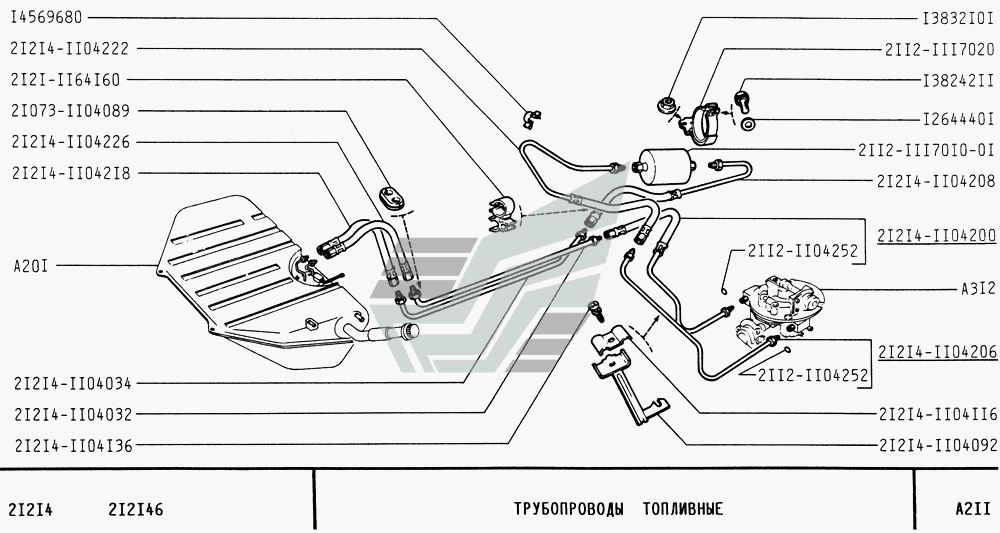 I4569680
2I2I4-II04222
2I2I-II64I60
2I073-II04089
2I2I4-II04226
2I2I4-II042I8
A20I
2I2I4-II04034
2I2I4-II04032
2I2I4-II04I36
I3832I0I
2II2-III7020
I38242II
I264440I
2II2-III70I0-0I
2I2I4-II04208
2I2I4-II04200
2II2-II04252
A3I2
2I2I4-II04206
2II2-II04252
2I2I4-II04II6
2I2I4-II04092

2I2I4 2I2I46

ТРУБОПРОВОДЫ ТОПЛИВНЫЕ

A2II