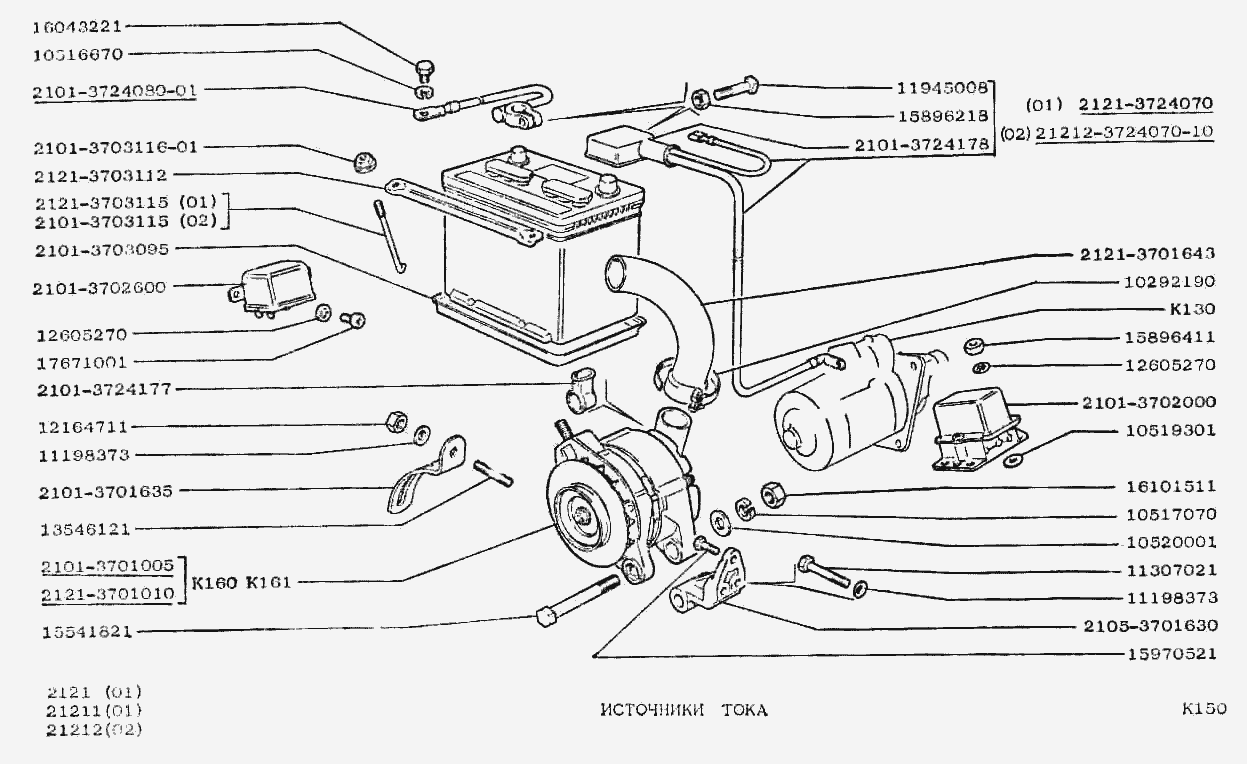 16043221
10516670
2101-3724080-01
2101-3703116-01
2121-3703112
2121-3703115 (01)
2101-3703115 (02)
2101-3703095
2101-3702600
12605270
17671001
2101-3724177
12164711
11198373
2101-3701635
13546121
2101-3701005
2121-3701010
K160 K161
15541821

11945008
15896218
2101-3724178
(01) 2121-3724070
(02) 21212-3724070-10
2121-3701643
10292190
K130
15896411
12605270
2101-3702000
10519301
16101511
10517070
10520001
11307021
11198373
2105-3701630
15970521

2121 (01)
21211(01)
21212(02)

ИСТОЧНИКИ ТОКА

K150