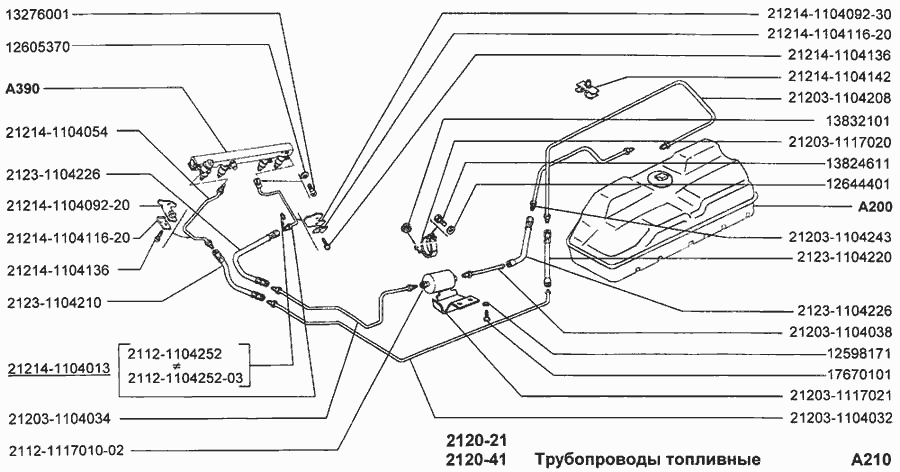 13276001
12605370
A390
21214-1104054
2123-1104226
21214-1104092-20
21214-1104116-20
21214-1104136
2123-1104210
21214-1104013
2112-1104252
≠
2112-1104252-03
21203-1104034
2112-1117010-02

21214-1104092-30
21214-1104116-20
21214-1104136
21214-1104142
21203-1104208
13832101
21203-1117020
13824611
12644401
A200
21203-1104243
2123-1104220
2123-1104226
21203-1104038
12598171
17670101
21203-1117021
21203-1104032

2120-21
2120-41 Трубопроводы топливные A210