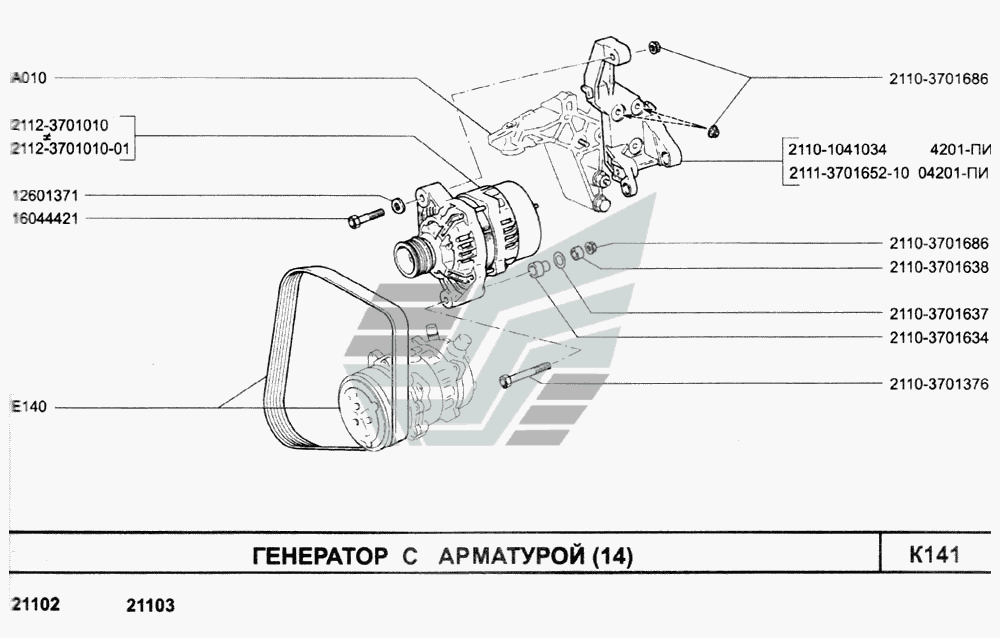 A010

2112-3701010
2112-3701010-01

12601371
16044421

E140

2110-3701686

2110-1041034 4201-ПИ
2111-3701652-10 04201-ПИ

2110-3701686
2110-3701638

2110-3701637
2110-3701634

2110-3701376

ГЕНЕРАТОР С АРМАТУРОЙ (14)

K141

21102 21103