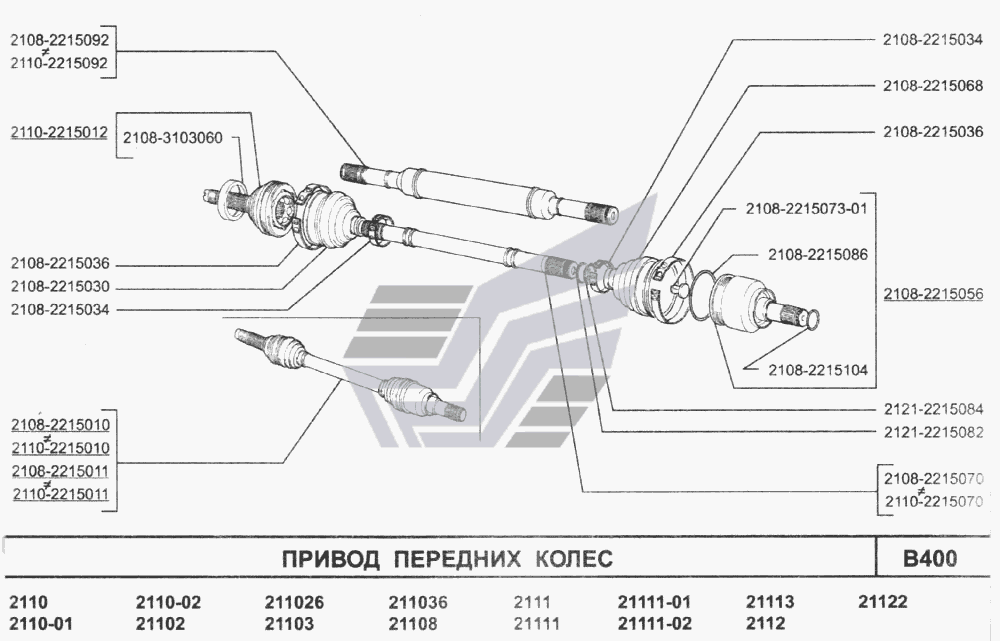 2108-2215092
≠
2110-2215092

2110-2215012

2108-3103060

2108-2215036

2108-2215030

2108-2215034

2108-2215010
≠
2110-2215010
2108-2215011
≠
2110-2215011

2108-2215034

2108-2215068

2108-2215036

2108-2215073-01

2108-2215086

2108-2215056

2108-2215104

2121-2215084

2121-2215082

2108-2215070
≠
2110-2215070

ПРИВОД ПЕРЕДНИХ КОЛЕС

B400

2110
2110-01
2110-02
21102
211026
21103
211036
21108
2111
21111
21111-01
21111-02
21113
2112
21122