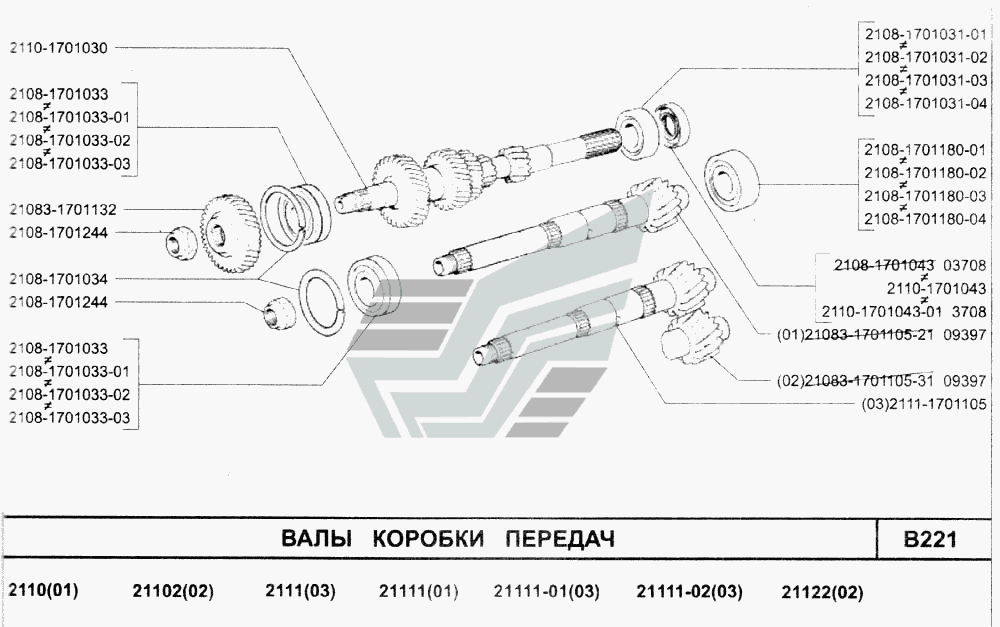 2110-1701030

2108-1701033
≠
2108-1701033-01
≠
2108-1701033-02
≠
2108-1701033-03

21083-1701132

2108-1701244

2108-1701034

2108-1701244

2108-1701033
≠
2108-1701033-01
≠
2108-1701033-02
≠
2108-1701033-03

2108-1701031-01
≠
2108-1701031-02
≠
2108-1701031-03
≠
2108-1701031-04

2108-1701180-01
≠
2108-1701180-02
≠
2108-1701180-03
≠
2108-1701180-04

2108-1701043 03708
≠
2110-1701043
≠
2110-1701043-01 3708

(01)21083-1701105-21 09397

(02)21083-1701105-31 09397

(03)2111-1701105

ВАЛЫ КОРОБКИ ПЕРЕДАЧ

B221

2110(01) 21102(02) 2111(03) 21111(01) 21111-01(03) 21111-02(03) 21122(02)