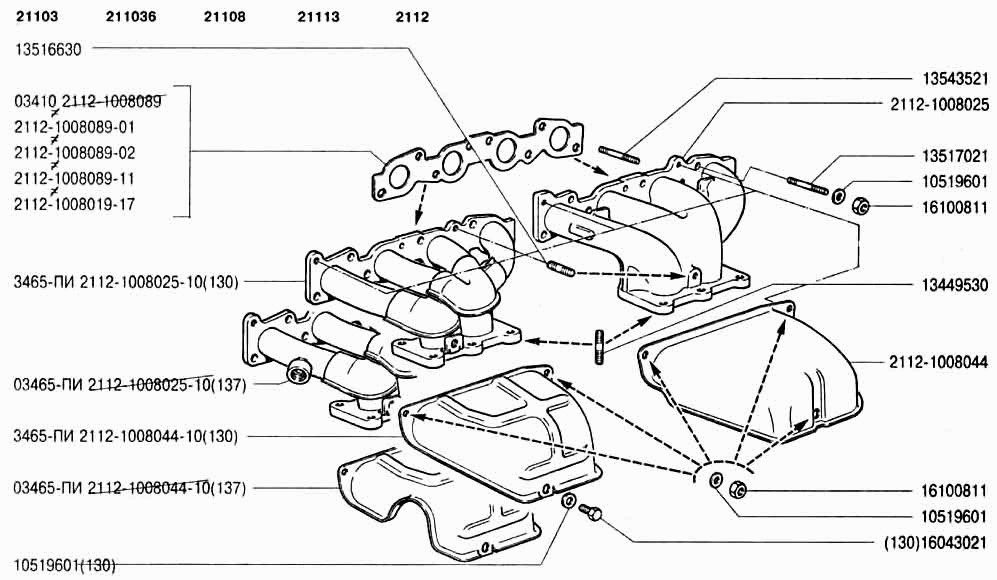 21103 211036 21108 21113 2112

13516630

03410 2112-1008089
2112-1008089-01
2112-1008089-02
2112-1008089-11
2112-1008019-17

3465-ПИ 2112-1008025-10(130)

03465-ПИ 2112-1008025-10(137)

3465-ПИ 2112-1008044-10(130)

03465-ПИ 2112-1008044-10(137)

10519601(130)

13543521
2112-1008025
13517021
10519601
16100811
13449530
2112-1008044
16100811
10519601
(130)16043021