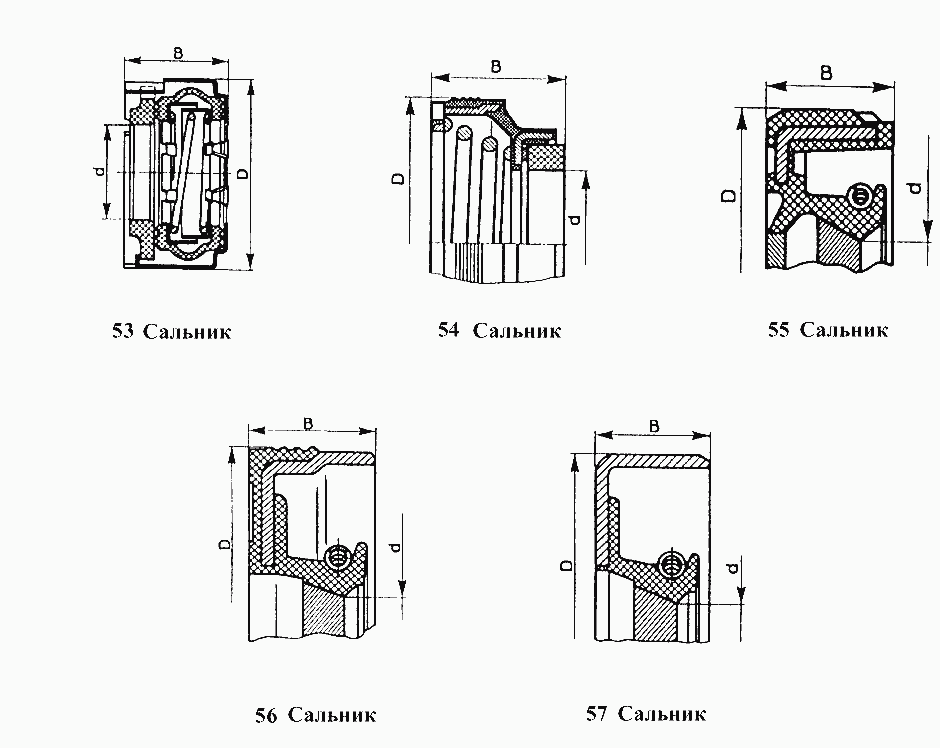 B
d
D
53 Сальник

B
D
d
54 Сальник

B
D
d
55 Сальник

B
D
d
56 Сальник

B
D
d
57 Сальник