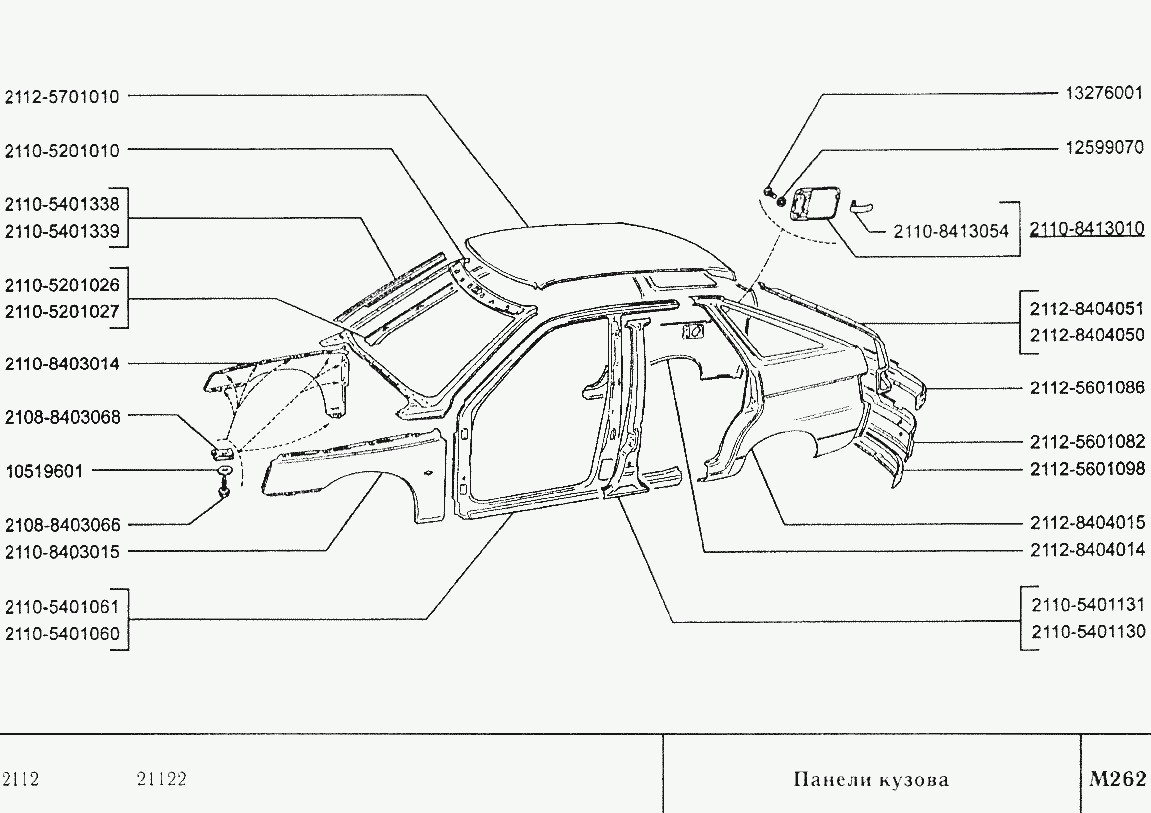 2112-5701010
2110-5201010
2110-5401338
2110-5401339
2110-5201026
2110-5201027
2110-8403014
2108-8403068
10519601
2108-8403066
2110-8403015
2110-5401061
2110-5401060

13276001
12599070
2110-8413054
2110-8413010
2112-8404051
2112-8404050
2112-5601086
2112-5601082
2112-5601098
2112-8404015
2112-8404014
2110-5401131
2110-5401130

2112 21122

Панели кузова

M262