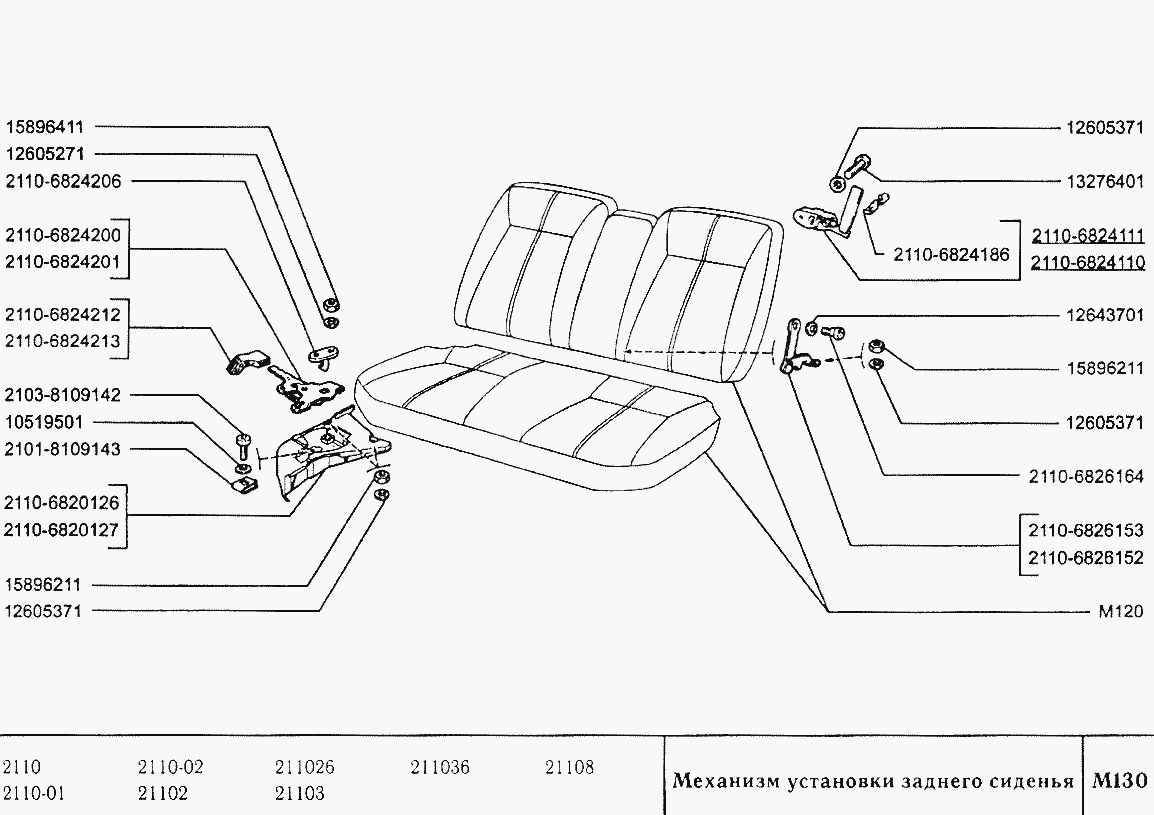 15896411
12605271
2110-6824206
2110-6824200
2110-6824201
2110-6824212
2110-6824213
2103-8109142
10519501
2101-8109143
2110-6820126
2110-6820127
15896211
12605371

12605371
13276401
2110-6824186
2110-6824111
2110-6824110
12643701
15896211
12605371
2110-6826164
2110-6826153
2110-6826152
M120

2110
2110-01
2110-02
21102
211026
21103
211036
21108

Механизм установки заднего сиденья

M130