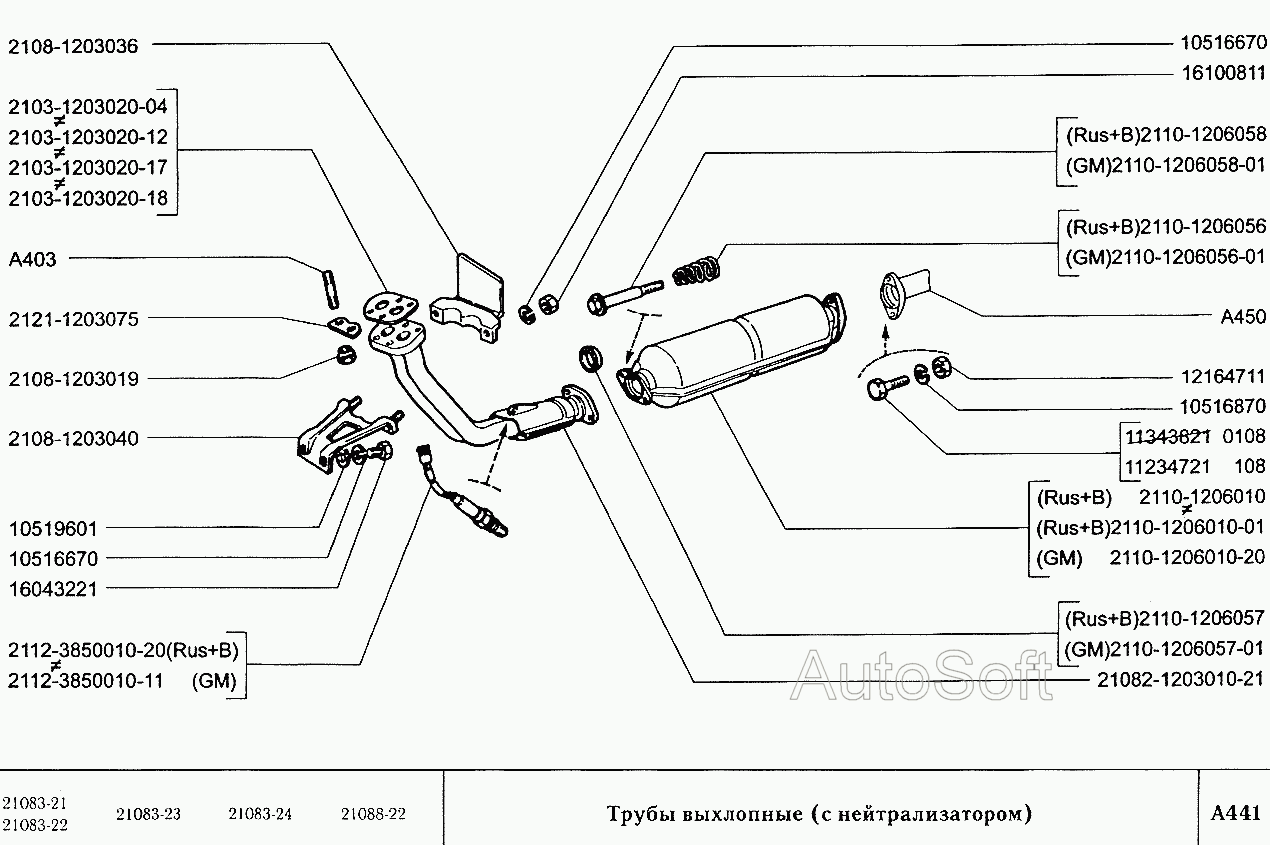 2108-1203036

2103-1203020-04
2103-1203020-12
2103-1203020-17
2103-1203020-18

A403

2121-1203075

2108-1203019

2108-1203040

10519601
10516670
16043221

2112-3850010-20(Rus+B)
2112-3850010-11 (GM)

10516670
16100811

(Rus+B)2110-1206058
(GM)2110-1206058-01

(Rus+B)2110-1206056
(GM)2110-1206056-01

A450

12164711
10516870

11343621 0108
11234721 108

(Rus+B) 2110-1206010
(Rus+B)2110-1206010-01
(GM) 2110-1206010-20

(Rus+B)2110-1206057
(GM)2110-1206057-01

21082-1203010-21

AutoSoft

21083-21
21083-22
21083-23
21083-24
21088-22

Трубы выхлопные (с нейтрализатором)

A441