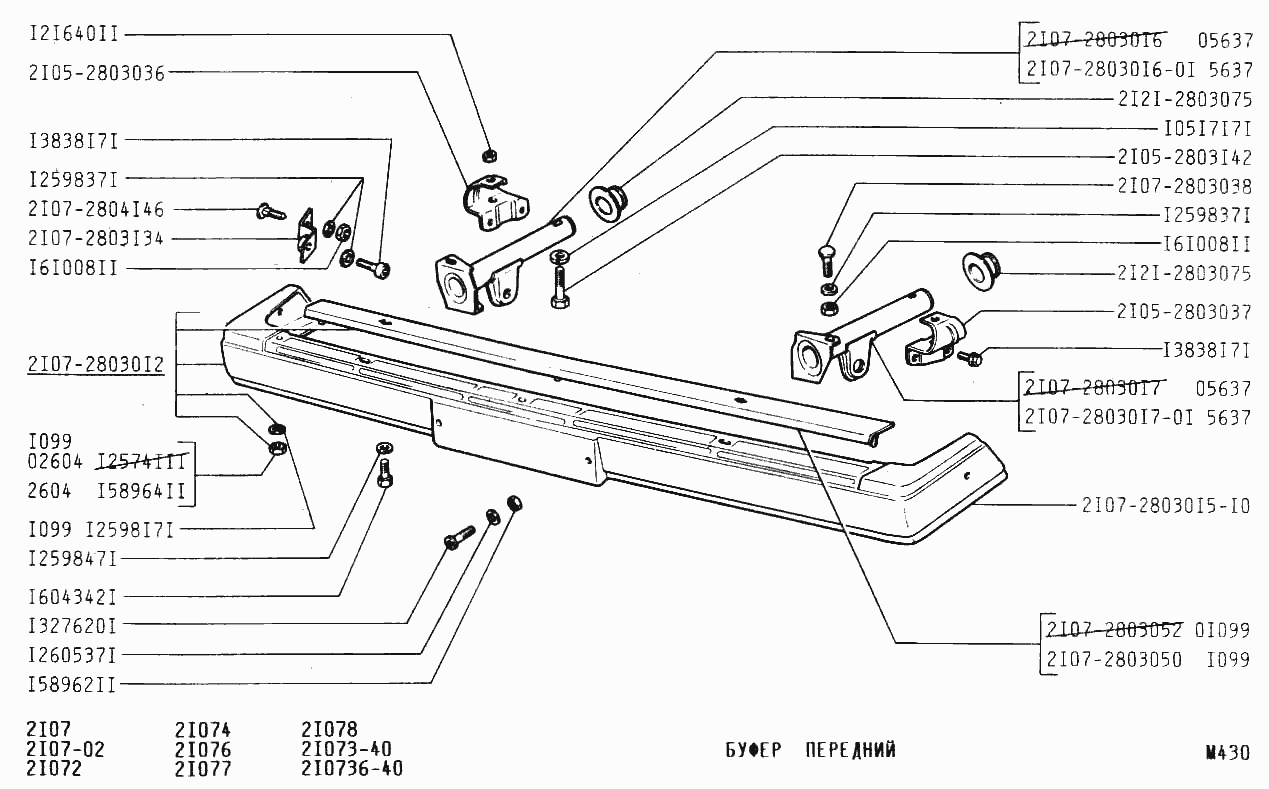 I2I640II
2I05-2803036
I3838I7I
I259837I
2I07-2804I46
2I07-2803I34
I6I008II
2I07-28030I2
I099
02604 I2574III
2604 I58964II
I099 I2598I7I
I259847I
I604342I
I327620I
I260537I
I58962II

2I07-28030I6 05637
2I07-28030I6-0I 5637
2I2I-2803075
I05I7I7I
2I05-2803I42
2I07-2803038
I259837I
I6I008II
2I2I-2803075
2I05-2803037
I3838I7I
2I07-28030I7 05637
2I07-28030I7-0I 5637
2I07-28030I5-I0
2I07-2803052 0I099
2I07-2803050 I099

2I07
2I07-02
2I072
2I074
2I076
2I077
2I078
2I073-40
2I0736-40

БУФЕР ПЕРЕДНИЙ

M430