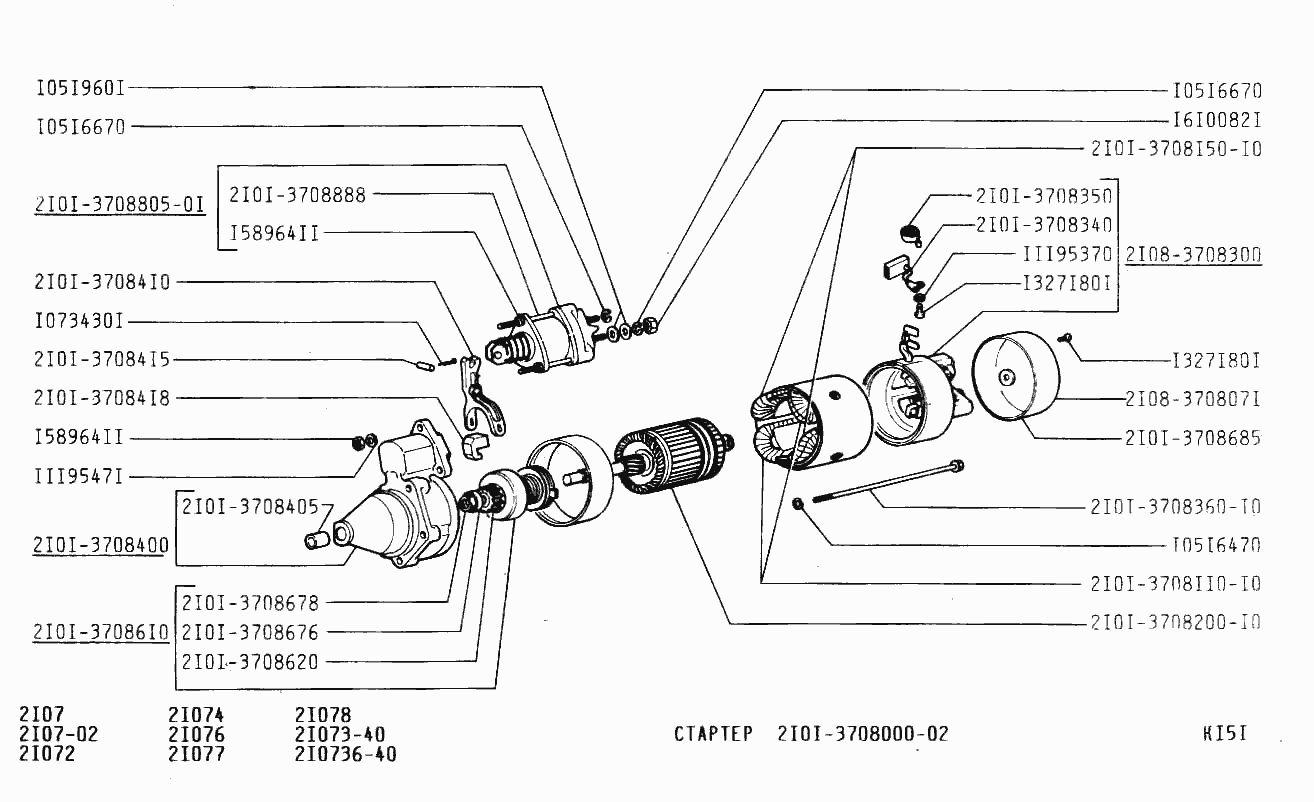 I05I960I
I05I6670
2I0I-3708805-0I
2I0I-3708888
I58964II
2I0I-37084I0
I073430I
2I0I-37084I5
2I0I-37084I8
I58964II
III9547I
2I0I-3708405
2I0I-3708400
2I0I-3708678
2I0I-37086I0
2I0I-3708676
2I0I-3708620

I05I6670
I6I0082I
2I0I-3708I50-I0
2I0I-3708350
2I0I-3708340
III95370
2I08-3708300
I327I80I
I327I80I
2I08-370807I
2I0I-3708685
2I0I-3708360-I0
I05I6470
2I0I-3708II0-I0
2I0I-3708200-I0

2I07
2I07-02
2I072
2I074
2I076
2I077
2I078
2I073-40
2I0736-40

СТАРТЕР 2I0I-3708000-02

KI5I