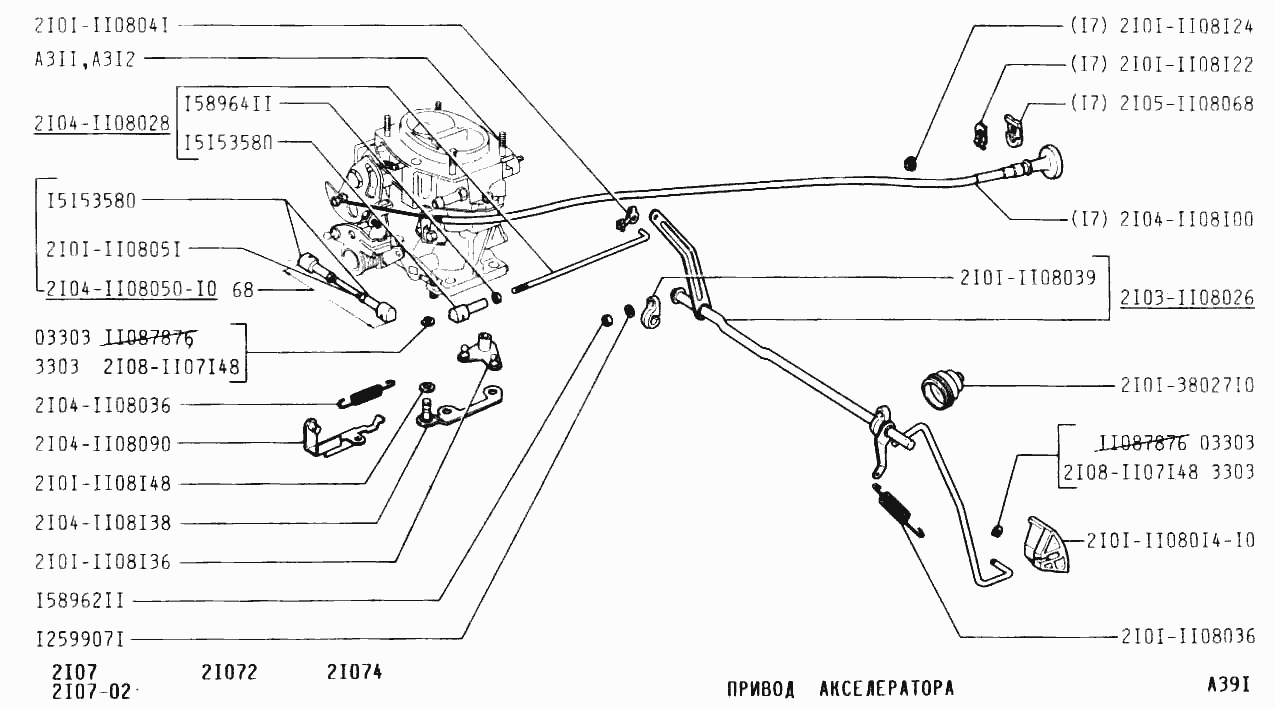 2I0I-II0804I
A3II,A3I2
2I04-II08028
I58964II
I5I53580
I5I53580
2I0I-II0805I
2I04-II08050-I0 68
03303 ~~II087876~~
3303 2I08-II07I48
2I04-II08036
2I04-II08090
2I0I-II08I48
2I04-II08I38
2I0I-II08I36
I58962II
I259907I

(I7) 2I0I-II08I24
(I7) 2I0I-II08I22
(I7) 2I05-II08068
(I7) 2I04-II08I00
2I0I-II08039
2I03-II08026
2I0I-38027I0
~~II087876~~ 03303
2I08-II07I48 3303
2I0I-II080I4-I0
2I0I-II08036

2I07
2I07-02
2I072
2I074
ПРИВОД АКСЕЛЕРАТОРА
A39I