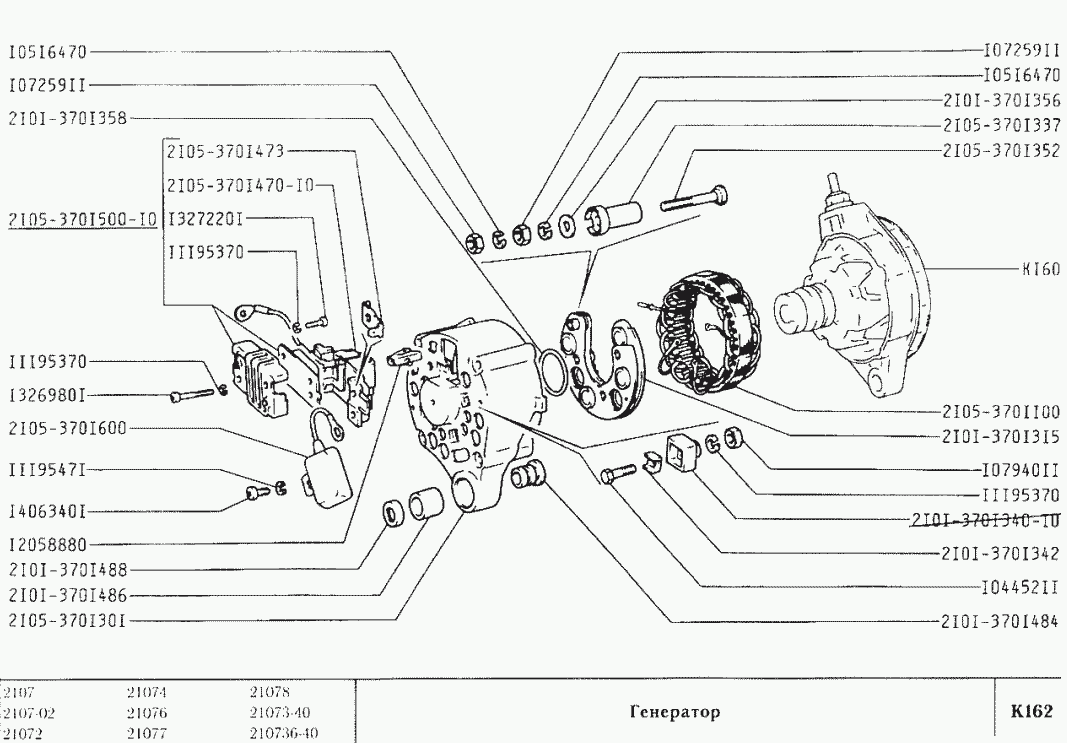 I05I6470
I07259II
2I0I-370I358
2I05-370I473
2I05-370I470-I0
2I05-370I500-I0
I327220I
III95370
III95370
I326980I
2I05-370I600
III9547I
I406340I
I2058880
2I0I-370I488
2I0I-370I486
2I05-370I30I
I07259II
I05I6470
2I0I-370I356
2I05-370I337
2I05-370I352
KI60
2I05-370II00
2I0I-370I3I5
I07940II
III95370
2I0I-370I340-I0
2I0I-370I342
I04452II
2I0I-370I484

| 2107 | 21074 | 21078 |
|---|---|---|
| 2107-02 | 21076 | 21073-40 |
| 21072 | 21077 | 210736-40 |

Генератор

K162