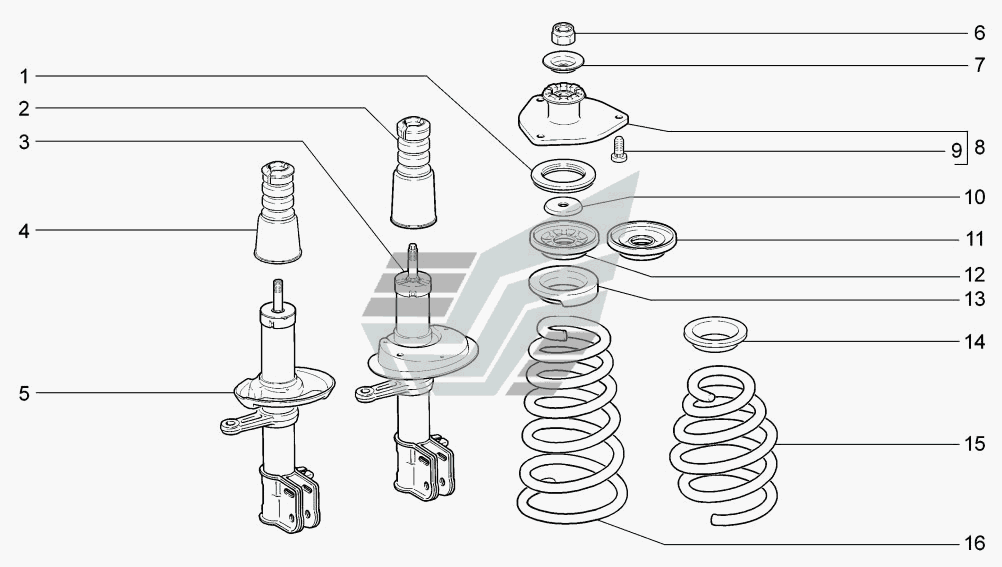 1
2
3
4
5
6
7
8
9
10
11
12
13
14
15
16