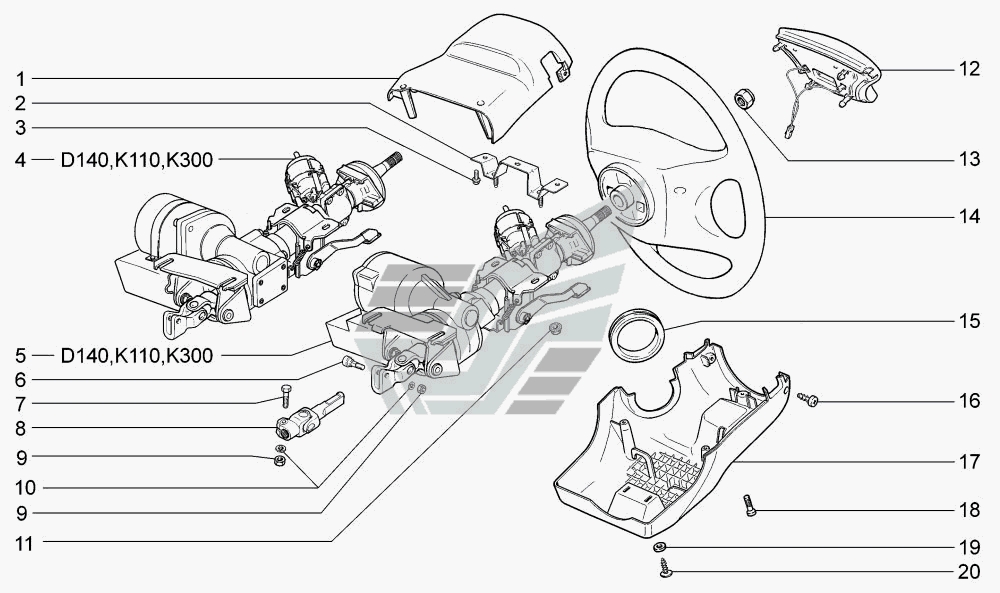 1
2
3
4 — D140,K110,K300
5 — D140,K110,K300
6
7
8
9
10
9
11
12
13
14
15
16
17
18
19
20