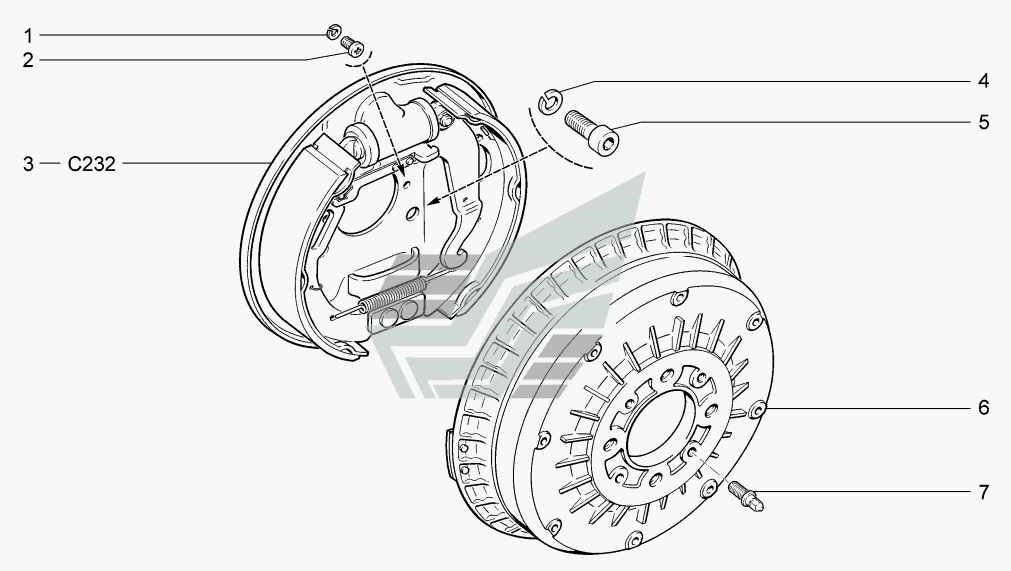 1
2
3 — C232
4
5
6
7