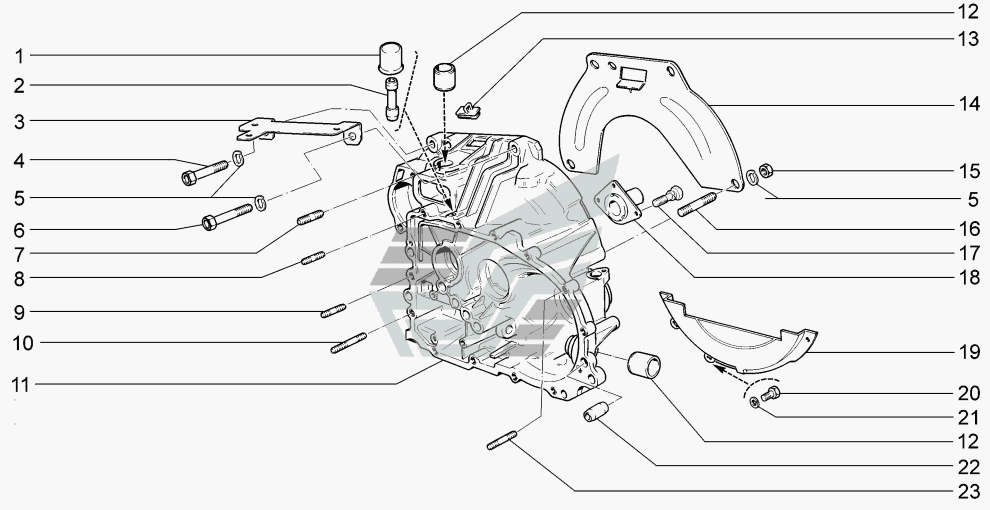 1
2
3
4
5
6
7
8
9
10
11
12
13
14
15
5
16
17
18
19
20
21
12
22
23