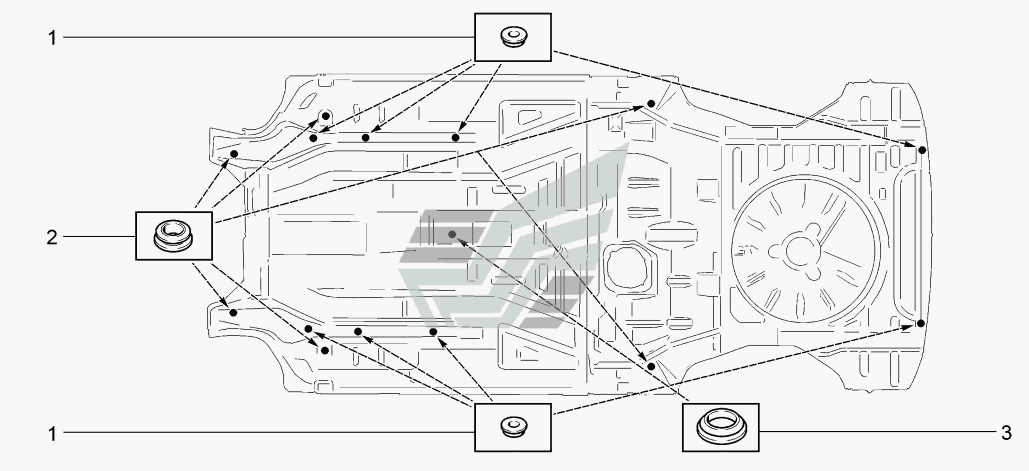 1
2
1
3