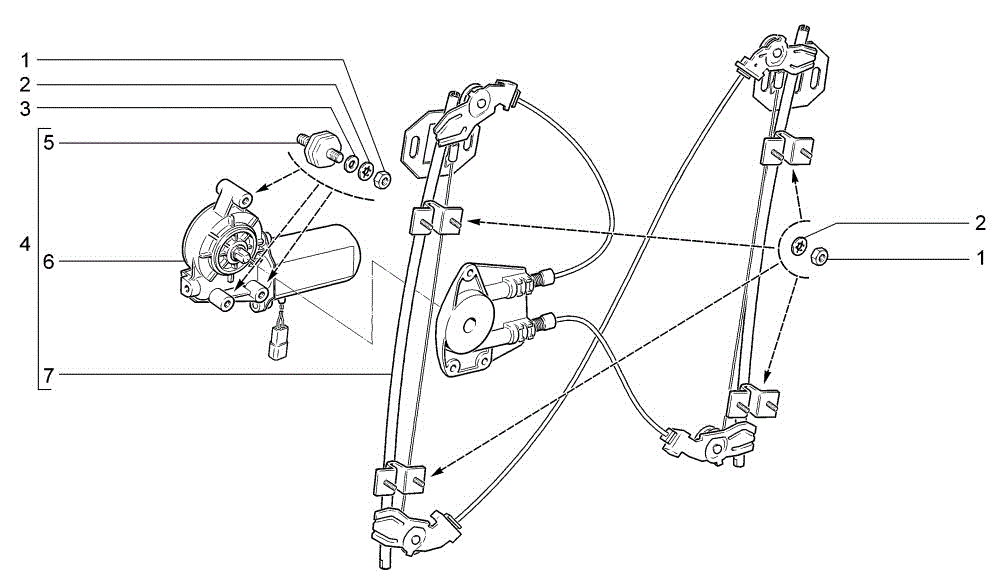 1
2
3
5
4
6
7
2
1