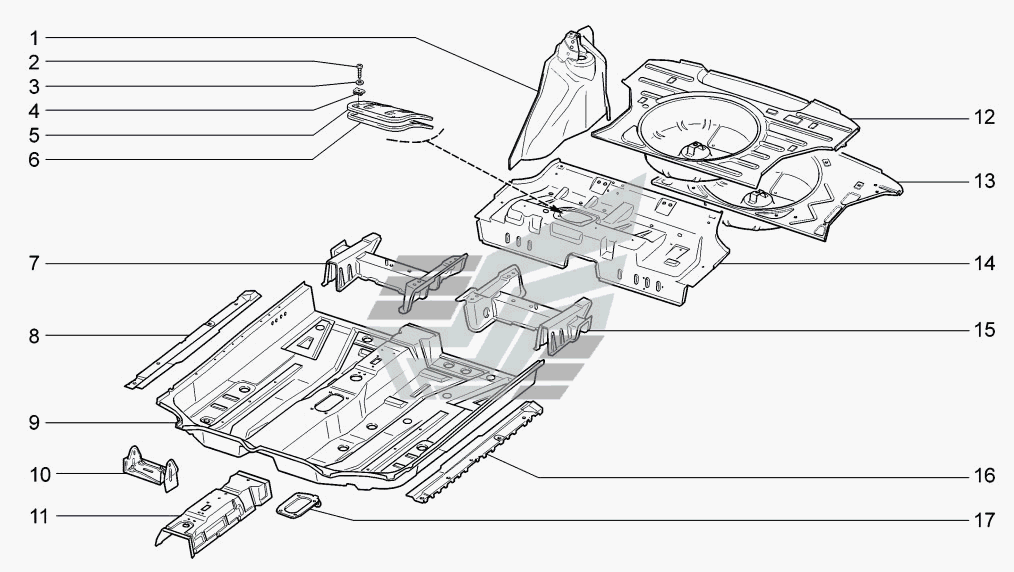 1
2
3
4
5
6
7
8
9
10
11
12
13
14
15
16
17