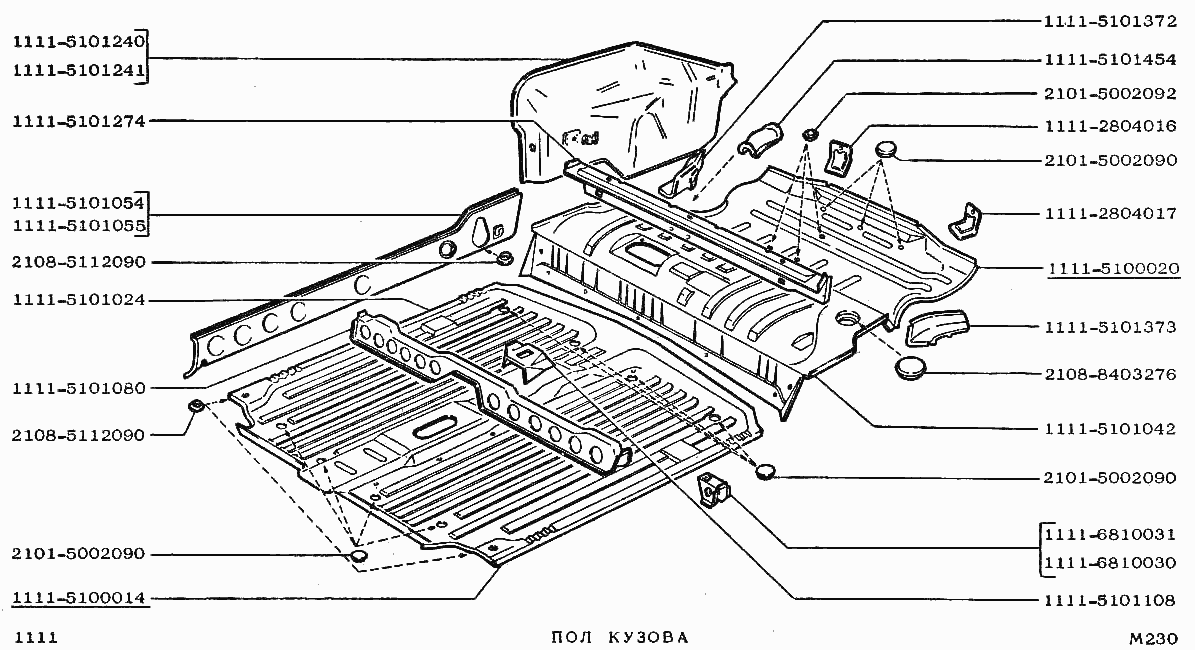 1111-5101240
1111-5101241
1111-5101274
1111-5101054
1111-5101055
2108-5112090
1111-5101024
1111-5101080
2108-5112090
2101-5002090
1111-5100014
1111-5101372
1111-5101454
2101-5002092
1111-2804016
2101-5002090
1111-2804017
1111-5100020
1111-5101373
2108-8403276
1111-5101042
2101-5002090
1111-6810031
1111-6810030
1111-5101108

1111
ПОЛ КУЗОВА
M230