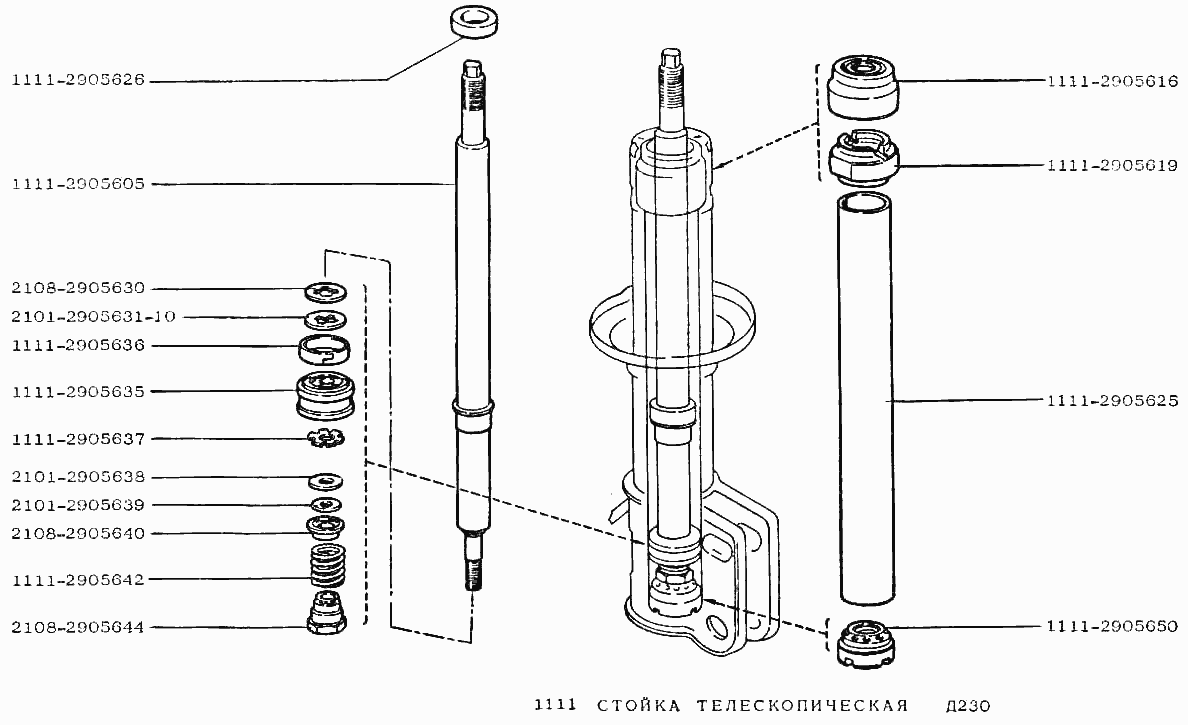 1111-2905626
1111-2905605
2108-2905630
2101-2905631-10
1111-2905636
1111-2905635
1111-2905637
2101-2905638
2101-2905639
2108-2905640
1111-2905642
2108-2905644
1111-2905616
1111-2905619
1111-2905625
1111-2905650

1111 СТОЙКА ТЕЛЕСКОПИЧЕСКАЯ Д230