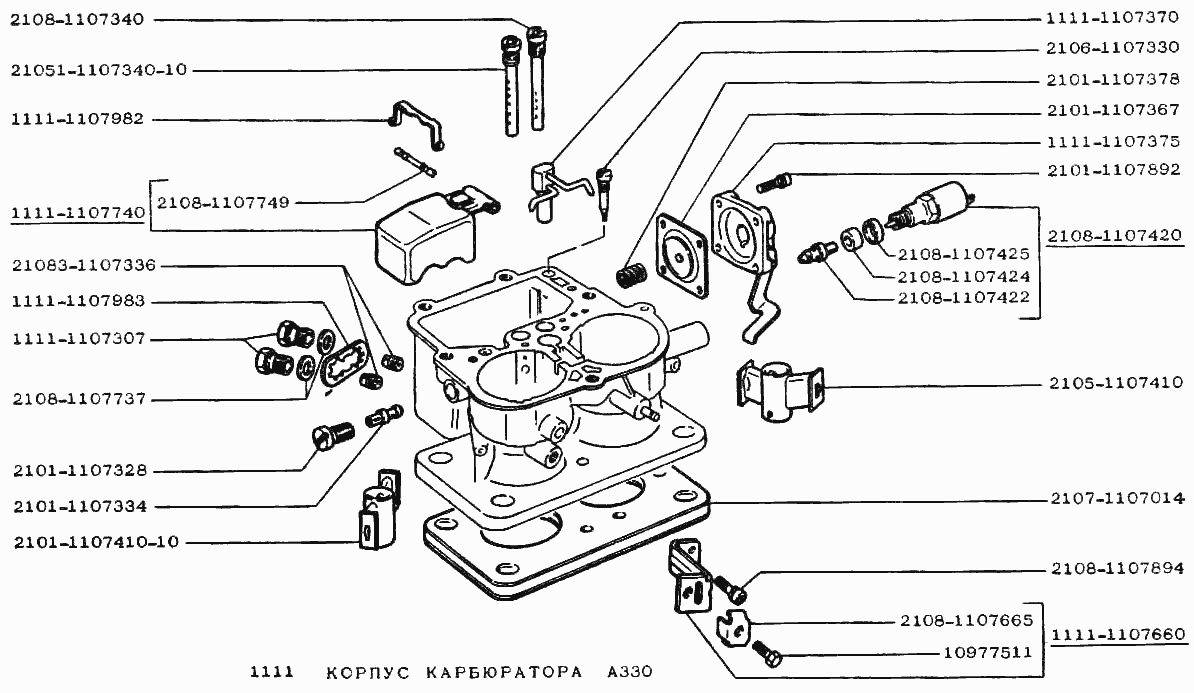 2108-1107340
21051-1107340-10
1111-1107982
1111-1107740
2108-1107749
21083-1107336
1111-1107983
1111-1107307
2108-1107737
2101-1107328
2101-1107334
2101-1107410-10
1111-1107370
2106-1107330
2101-1107378
2101-1107367
1111-1107375
2101-1107892
2108-1107420
2108-1107425
2108-1107424
2108-1107422
2105-1107410
2107-1107014
2108-1107894
2108-1107665
1111-1107660
10977511

1111 КОРПУС КАРБЮРАТОРА А330