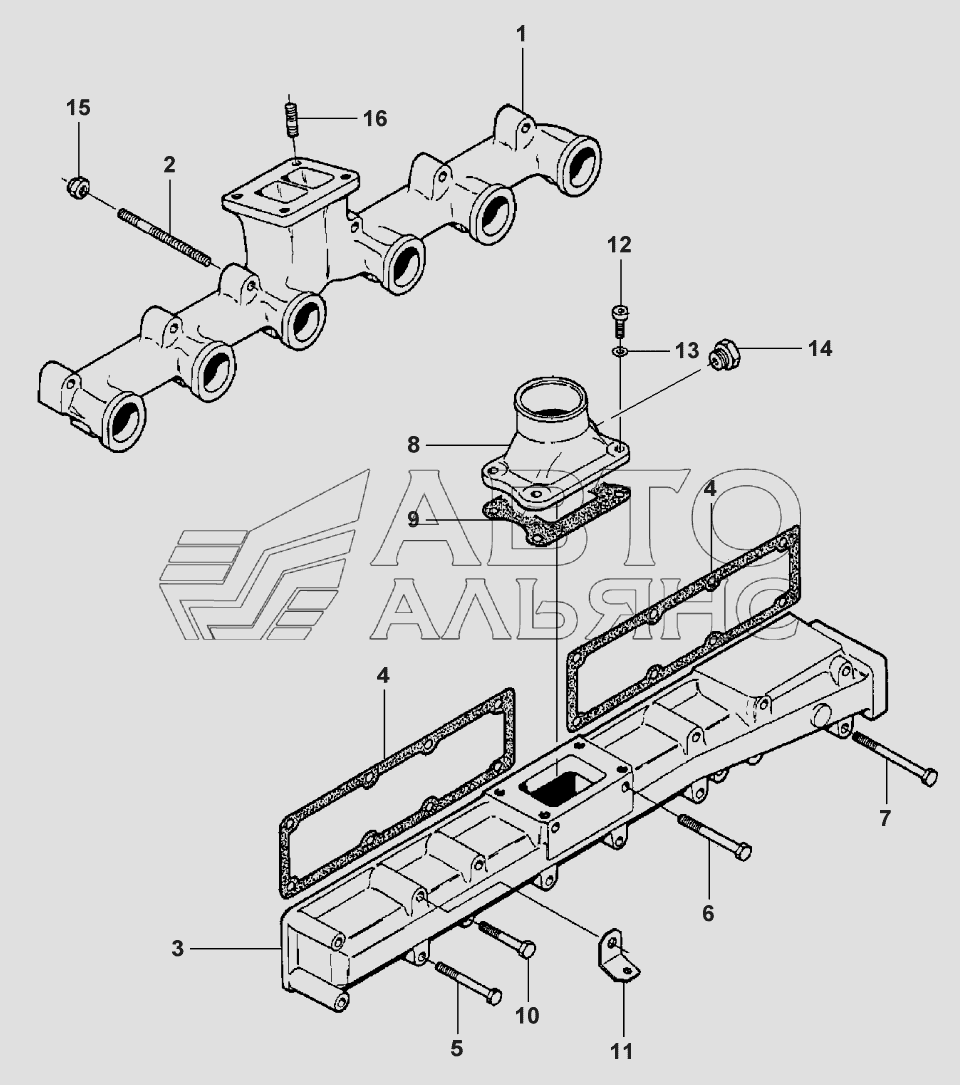 1
15
16
2
12
13
14
8
9
4
АВТО
АЛЬЯНС
4
7
6
3
10
5
11