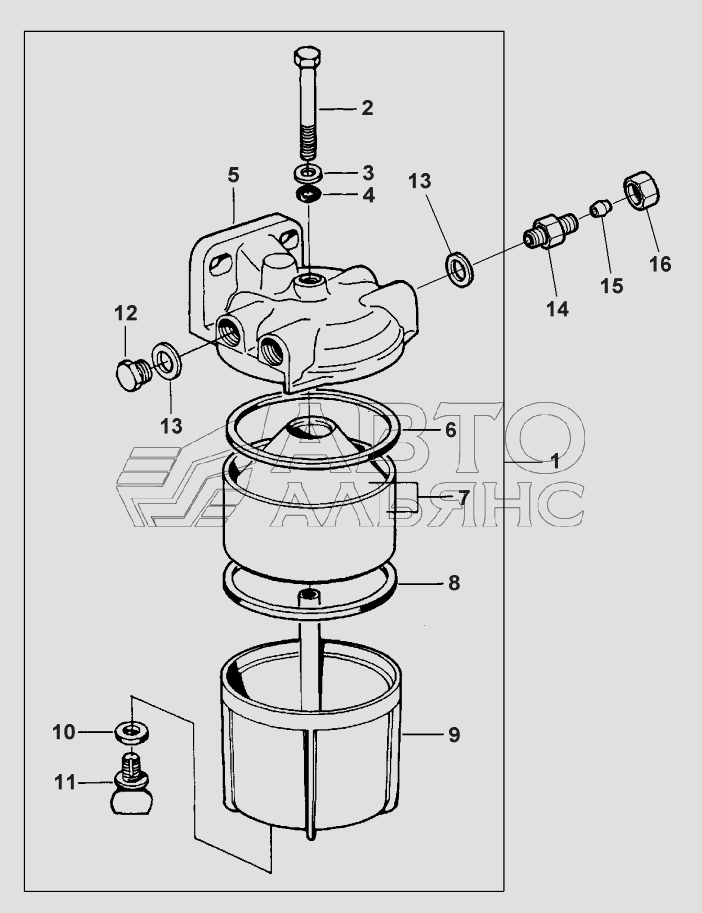 2
3
4
5
13
16
15
14
12
13
6
1
7
8
9
10
11
АВТО АЛЬЯНС