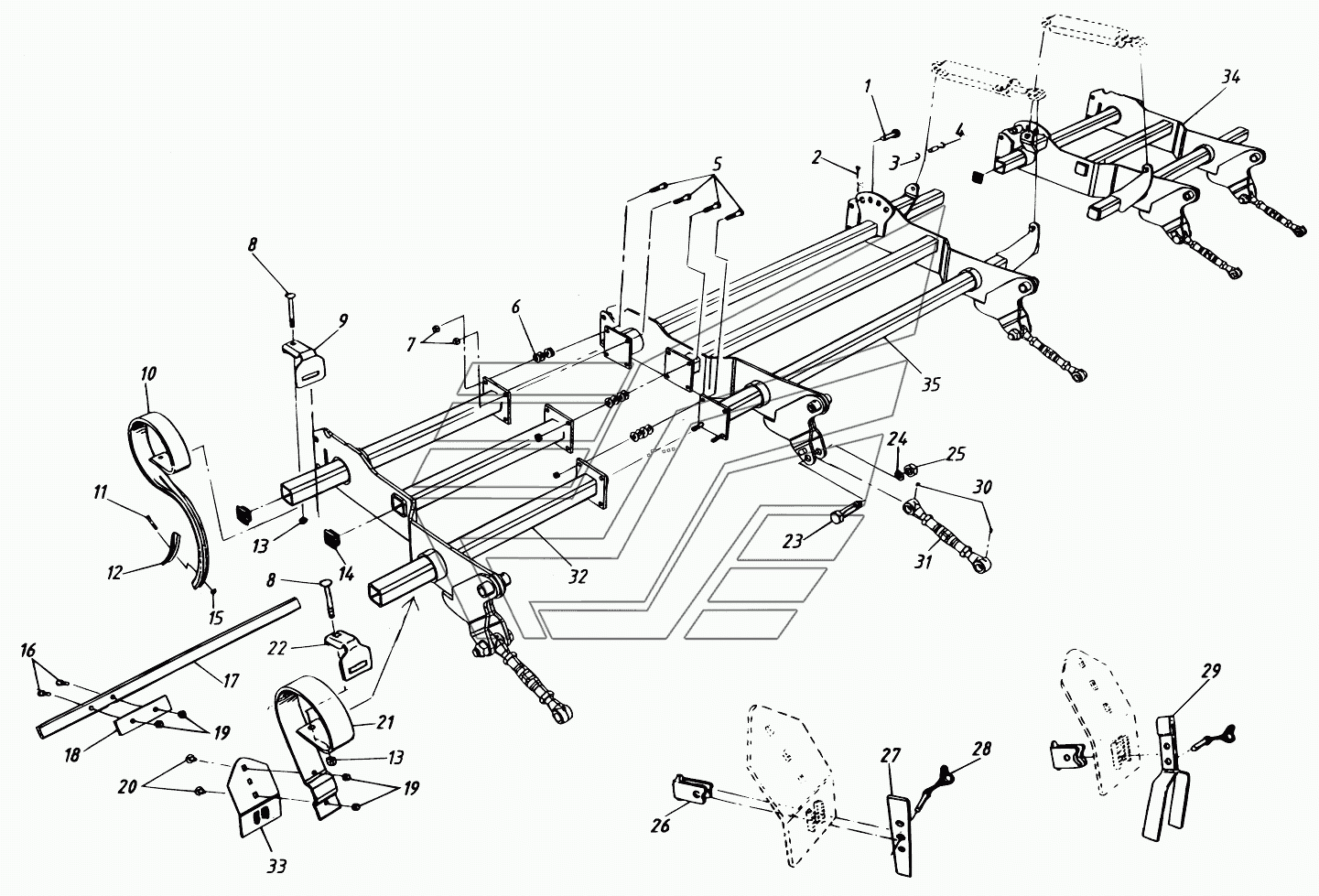 1
2
3
4
34
5
8
9
7
6
35
10
11
12
13
14
15
32
24
25
30
23
31
8
22
16
17
18
19
21
13
20
19
33
26
27
28
29