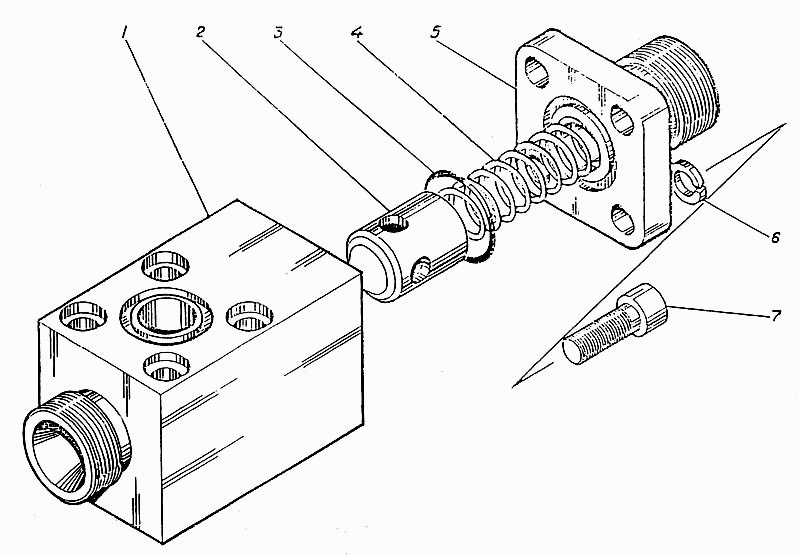 1
2
3
4
5
6
7