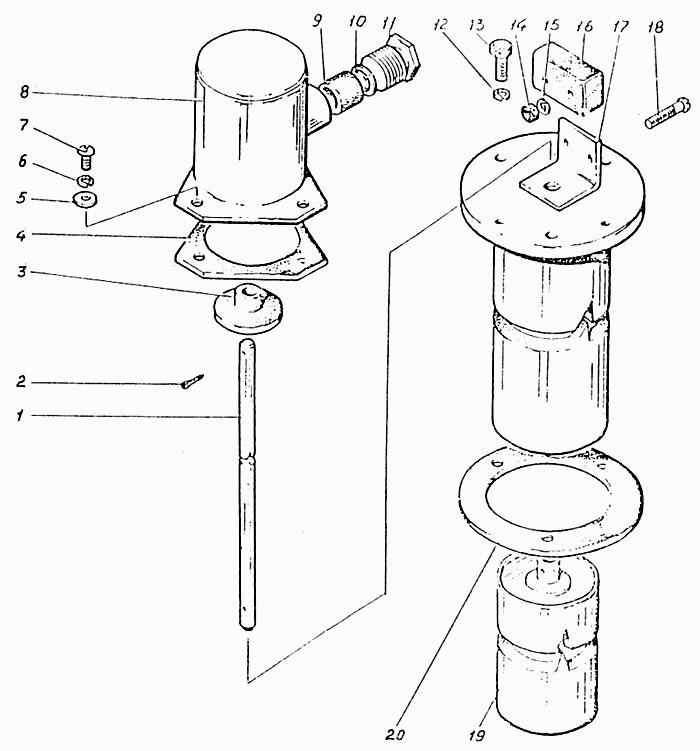 9 10 11 12 13 14 15 16 17 18
8
7
6
5
4
3
2
1
20
19