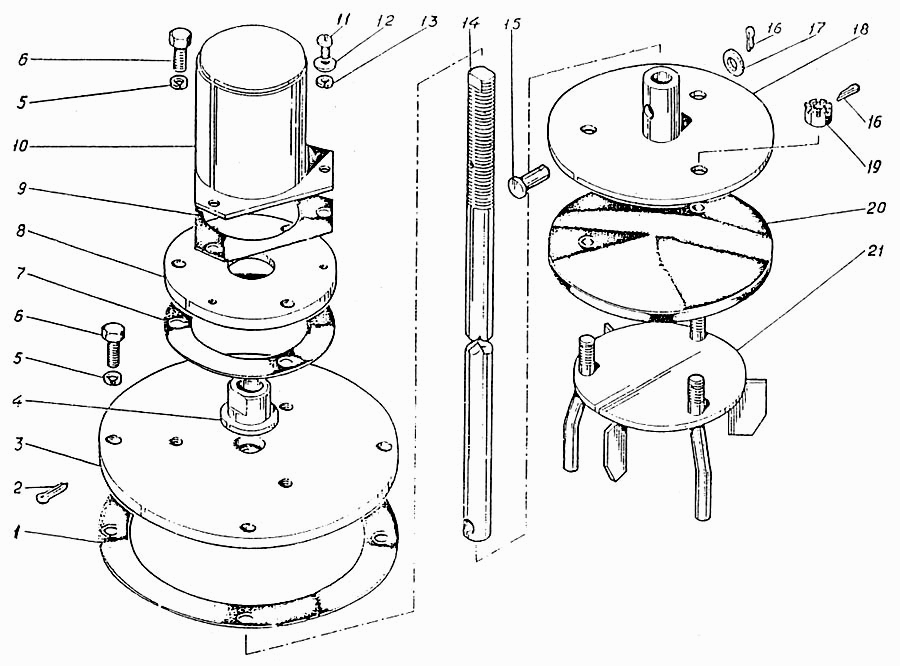 6
5
10
9
8
7
6
5
4
3
2
1
11
12
13
14
15
16
17
18
16
19
20
21