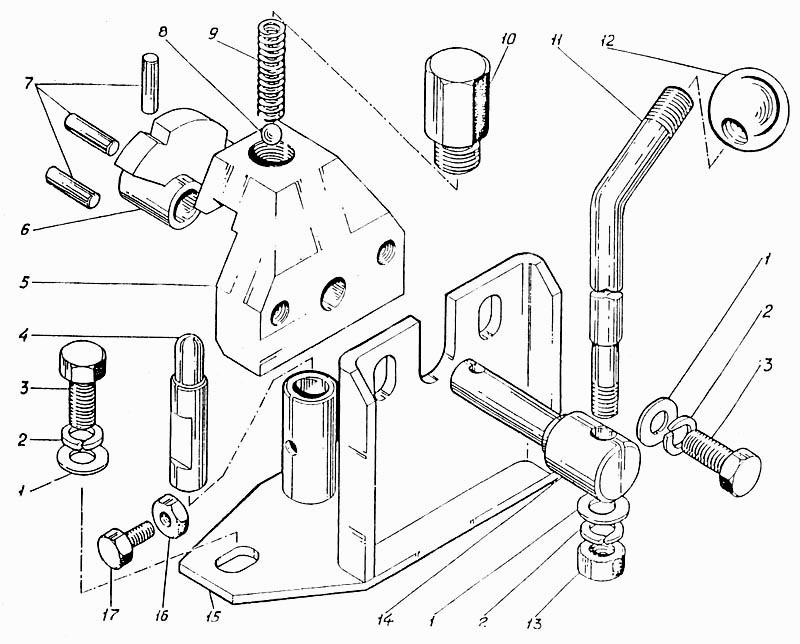 8
9
10
11
12
7
6
5
4
3
2
1
1
2
3
17
16
15
14
1
2
13