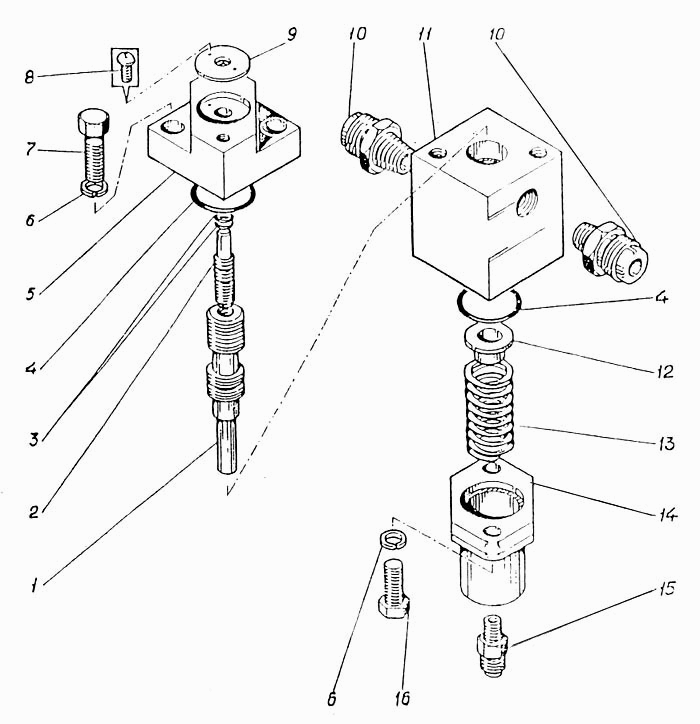 8
9
10
11
10
7
6
5
4
3
2
1
4
12
13
14
15
6
16