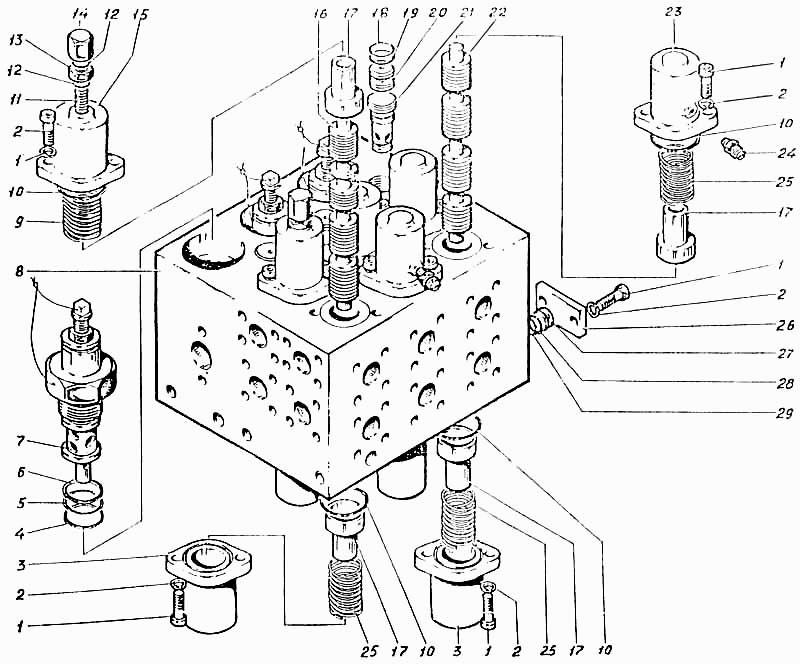 14 12 15
13
12
11
2
1
10
9
16 17 18 19 20 21 22
23
1
2
10
24
25
17
8
1
2
26
27
28
29
7
6
5
4
3
2
1
25 17 10
3 1 2 25 17 10