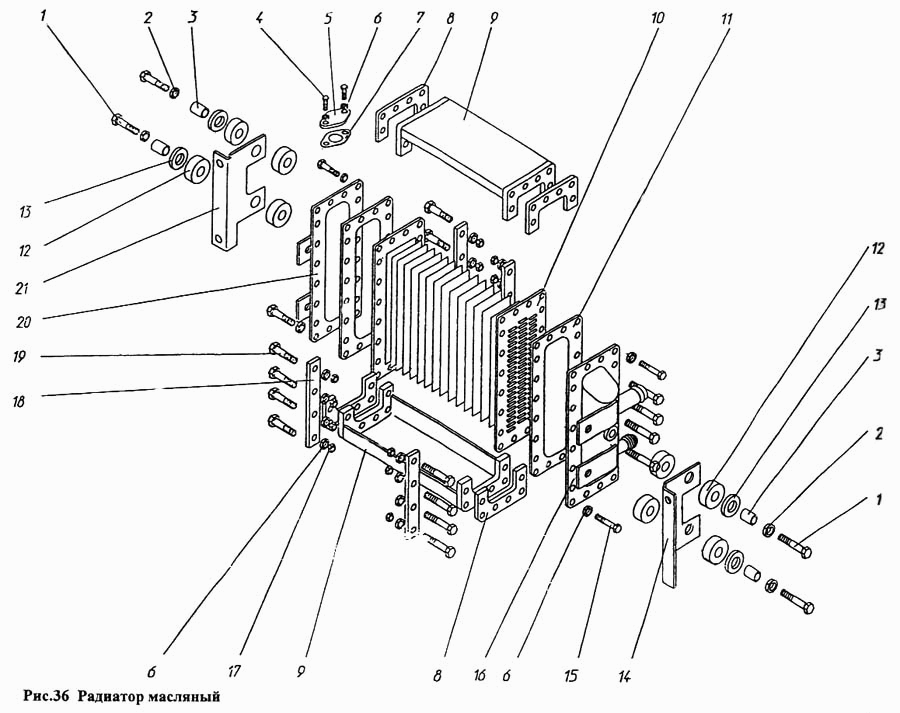 1 2 3 4 5 6 7 8 9 10 11

13
12
21
20
19
18

12
13
3
2
1

6 17 9 8 16 6 15 14

Рис.36 Радиатор масляный