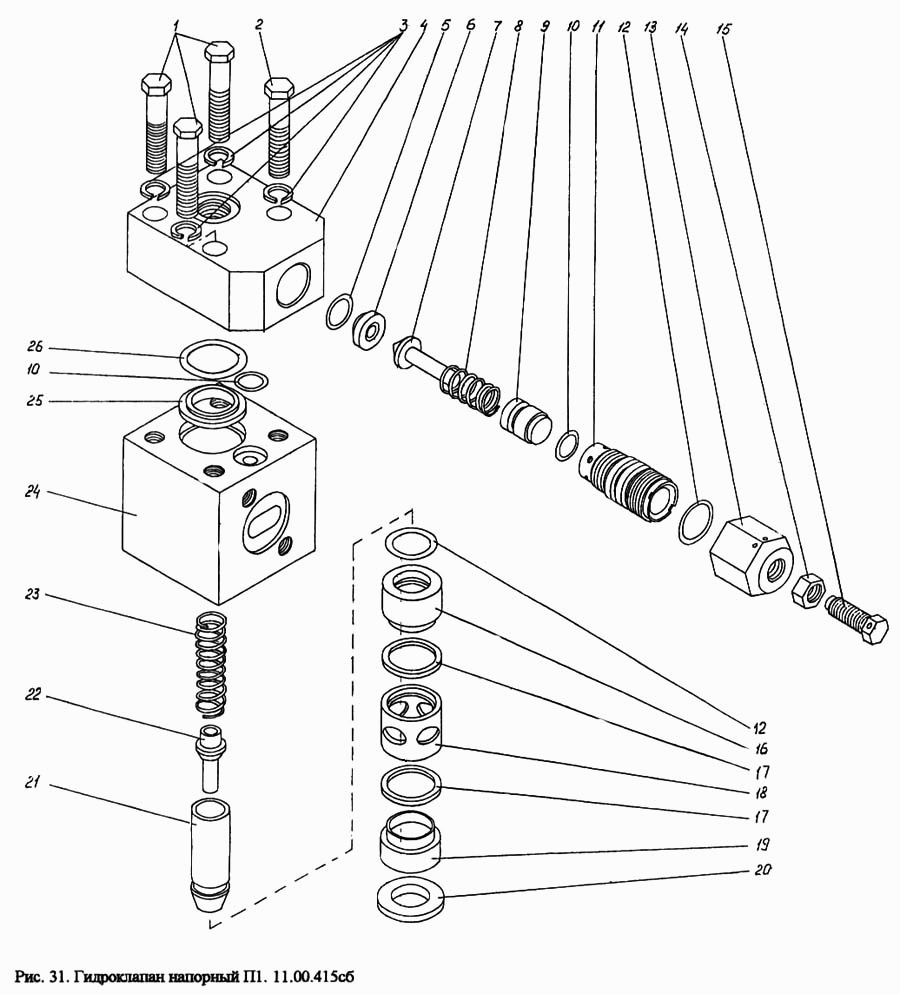 1
2
3
4
5
6
7
8
9
10
11
12
13
14
15
26
10
25
24
23
22
21
12
16
17
18
17
19
20

Рис. 31. Гидроклапан напорный П1. 11.00.415сб