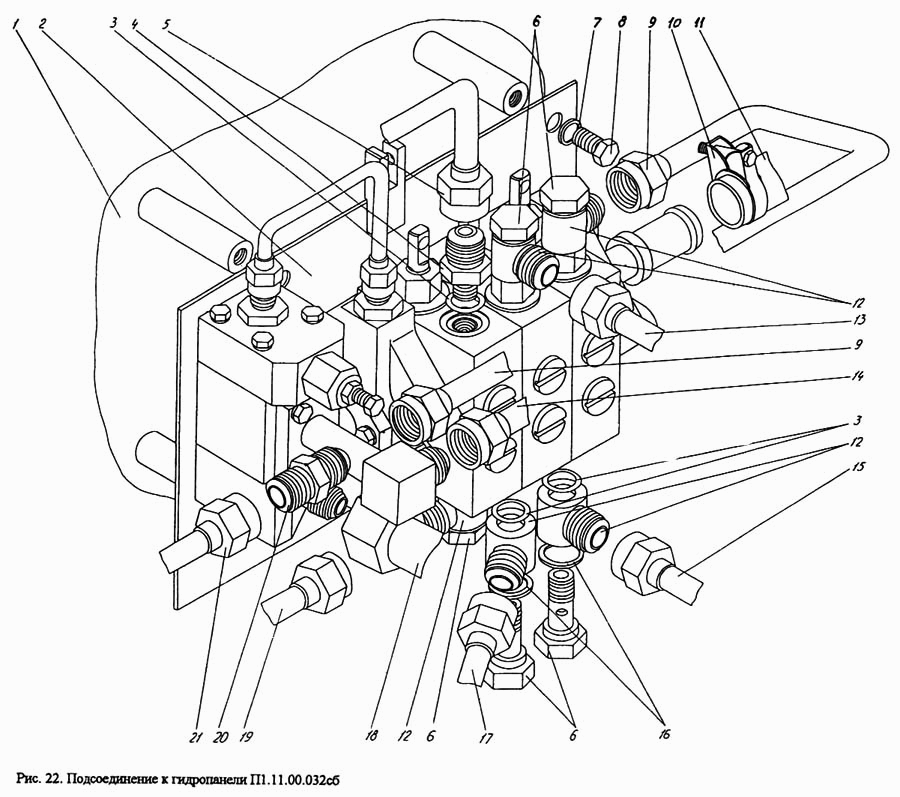 1 2 3 4 5 6 7 8 9 10 11

12
13
9
14
3
12
15

21 20 19 18 12 6 17 6 16

Рис. 22. Подсоединение к гидропанели П1.11.00.032сб