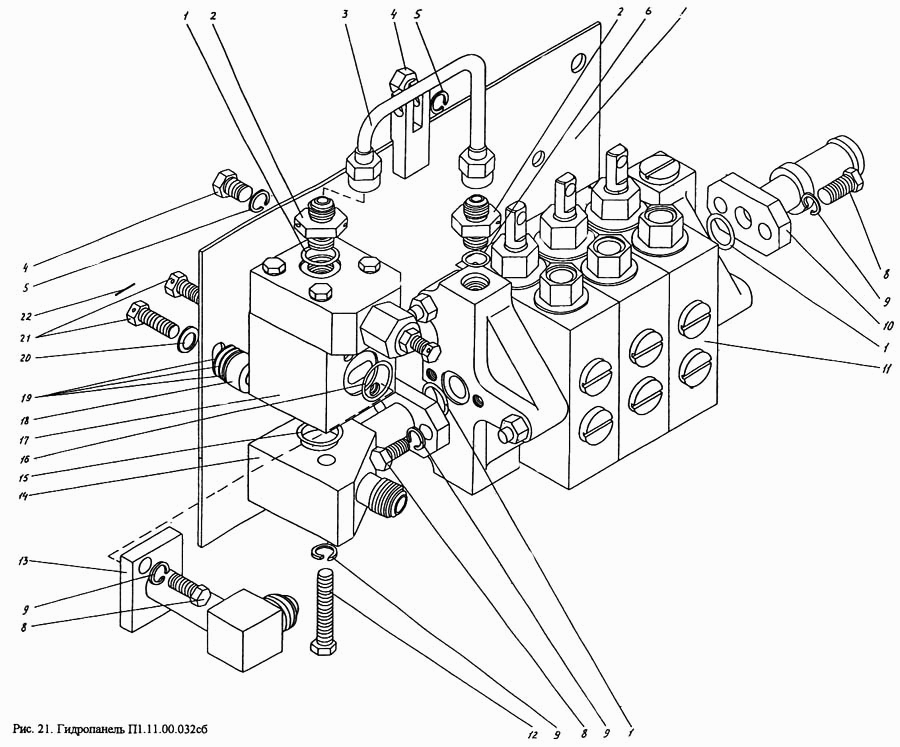 1
2
3
4
5
2
6
1
4
5
22
21
20
19
18
17
16
15
14
13
9
8
8
9
10
1
11
12
9
8
9
1
Рис. 21. Гидропанель П1.11.00.032сб