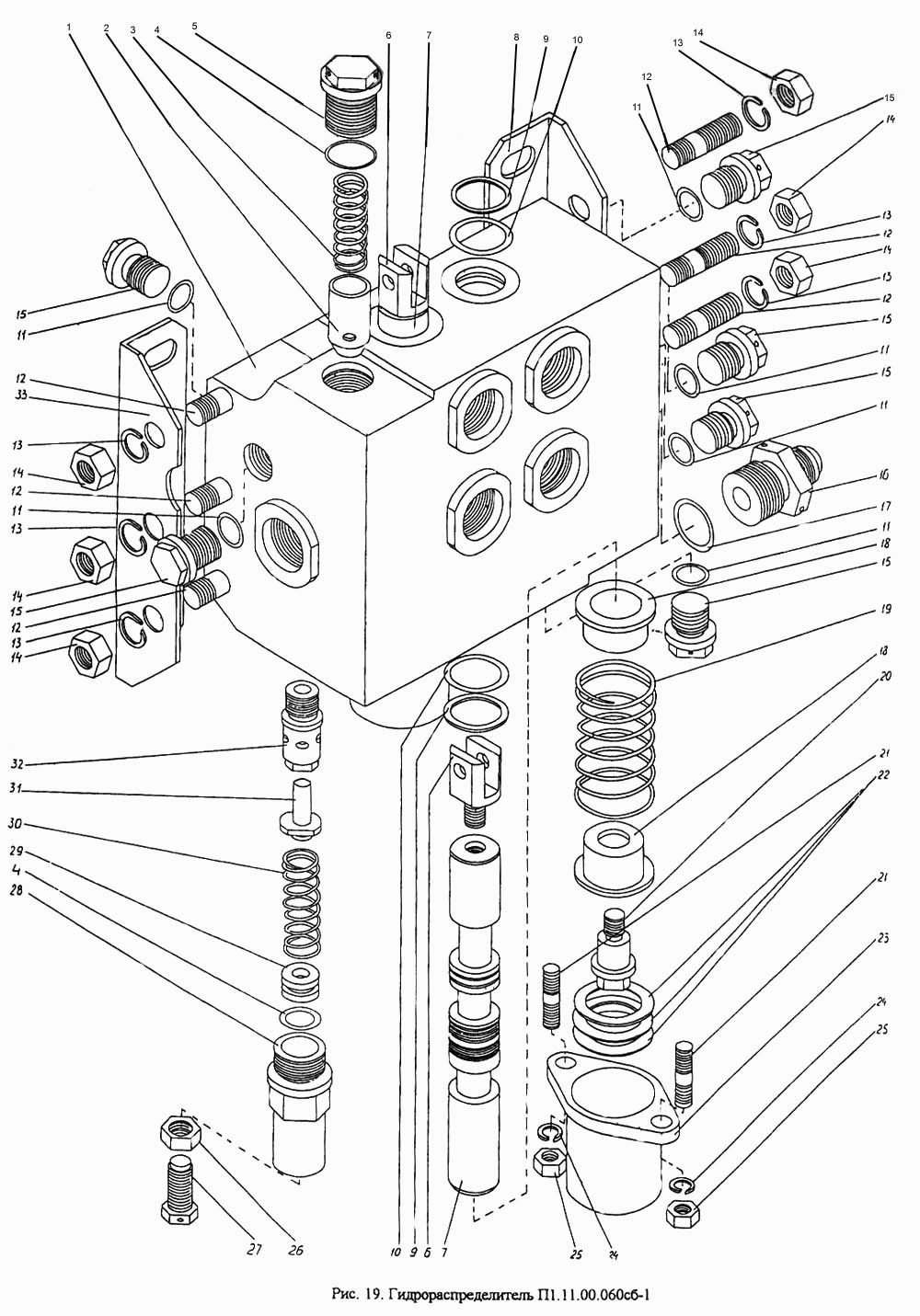 1 2 3 4 5 6 7 8 9 10 14 13 12 11 15 14 13 12 14 13 12 15 11 15 11 16 17 11 18 15 19 18 20 21 22 21 23 24 25

15 11 12 33 13 14 12 11 13 14 15 12 13 14

32 31 30 29 4 28

27 26 10 9 6 7 25 24

Рис. 19. Гидрораспределитель П1.11.00.060сб-1