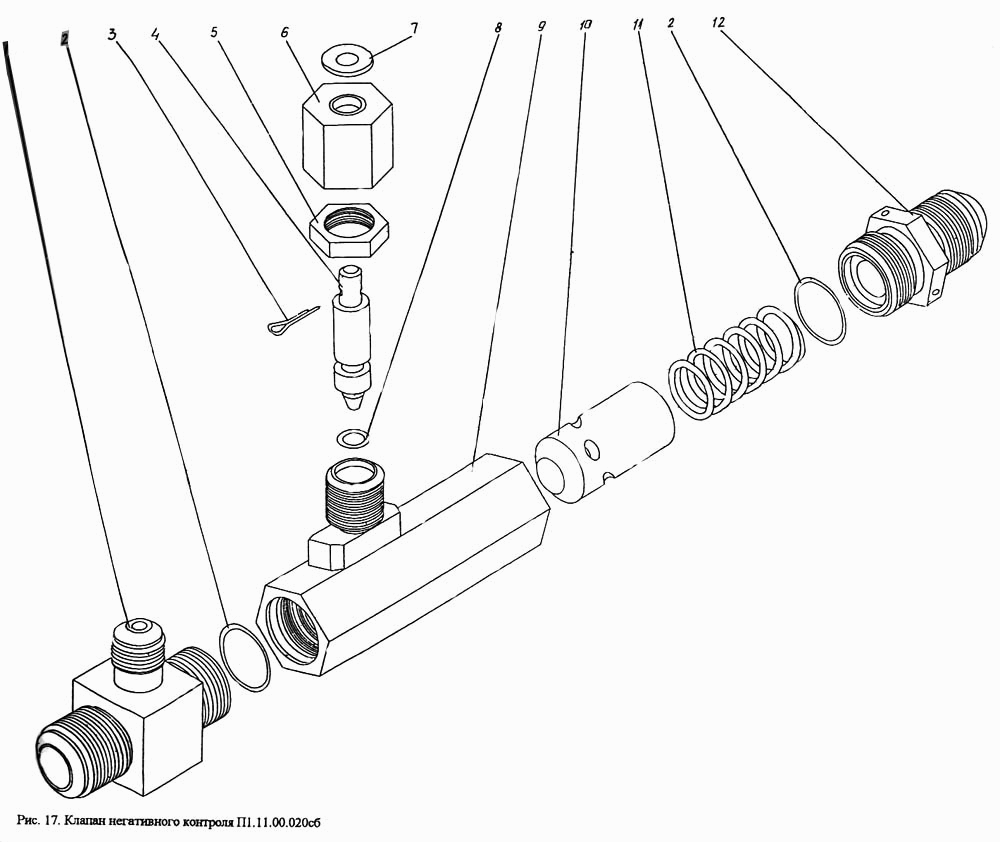 2 3 4 5 6 7 8 9 10 11 2 12

Рис. 17. Клапан негативного контроля П1.11.00.020сб